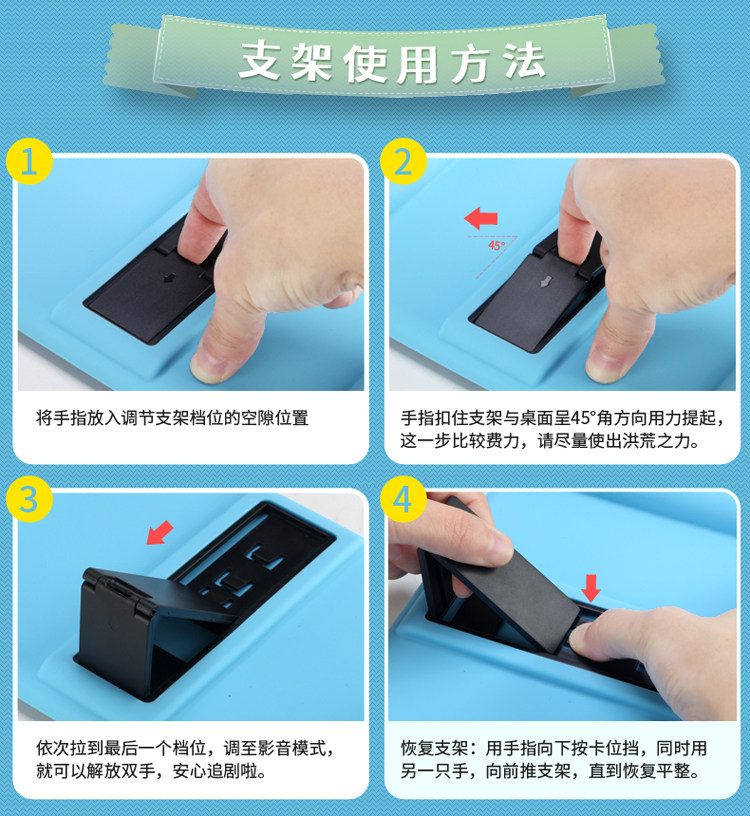 支架使用方法

1

将手指放入调节支架档位的空隙位置

2

45°

手指扣住支架与桌面呈45°角方向用力提起，这一步比较费力，请尽量使出洪荒之力。

3

依次拉到最后一个档位，调至影音模式，就可以解放双手，安心追剧啦。

4

恢复支架：用手指向下按卡位挡，同时用另一只手，向前推支架，直到恢复平整。