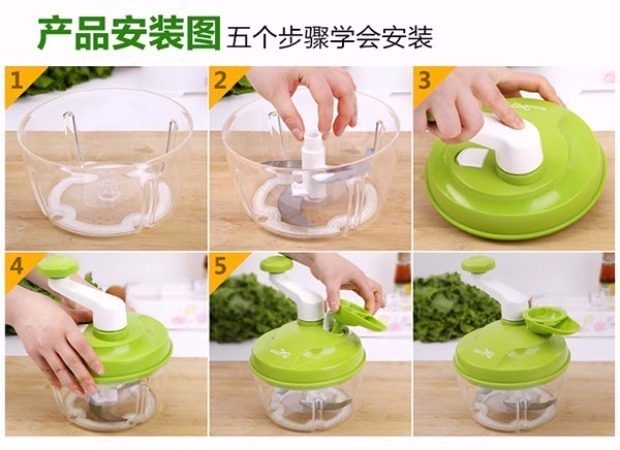 产品安装图 五个步骤学会安装

1

2

3

4

5