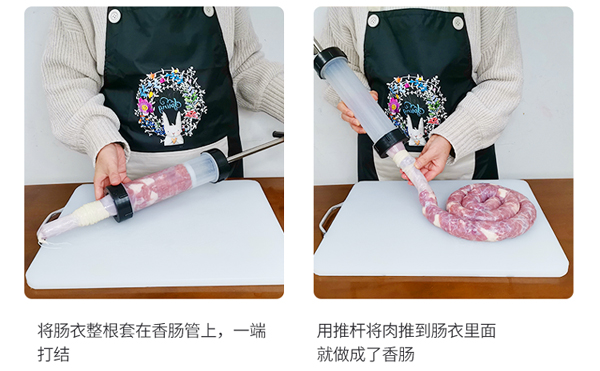 将肠衣整根套在香肠管上，一端打结

用推杆将肉推到肠衣里面就做成了香肠