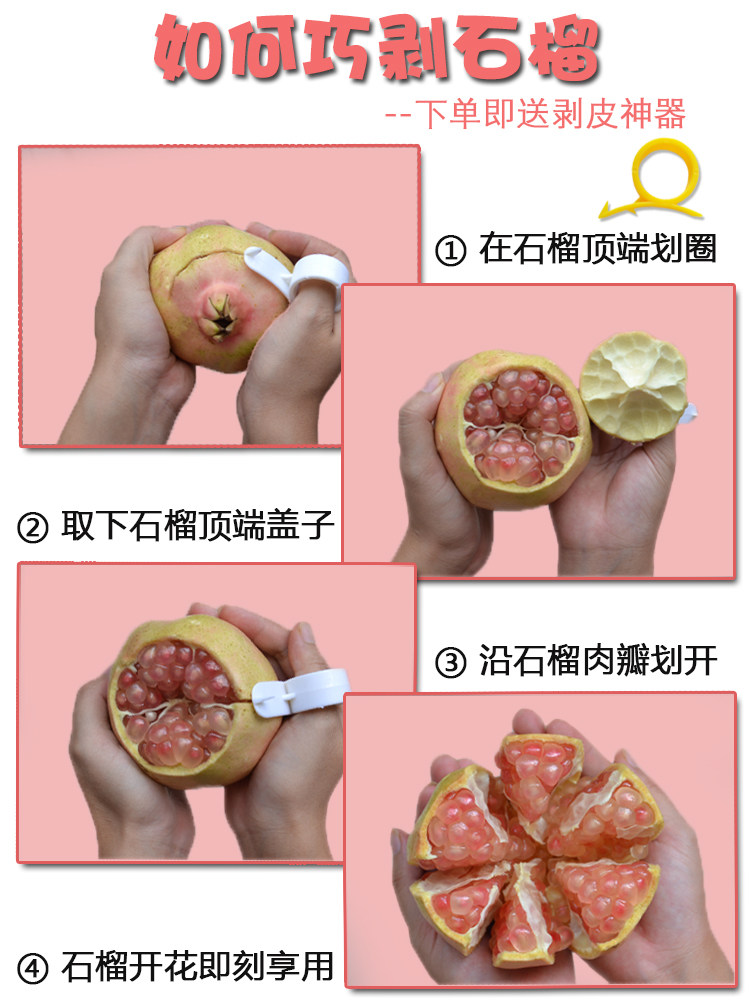 如何巧剥石榴

--下单即送剥皮神器

① 在石榴顶端划圈

② 取下石榴顶端盖子

③ 沿石榴肉瓣划开

④ 石榴开花即刻享用