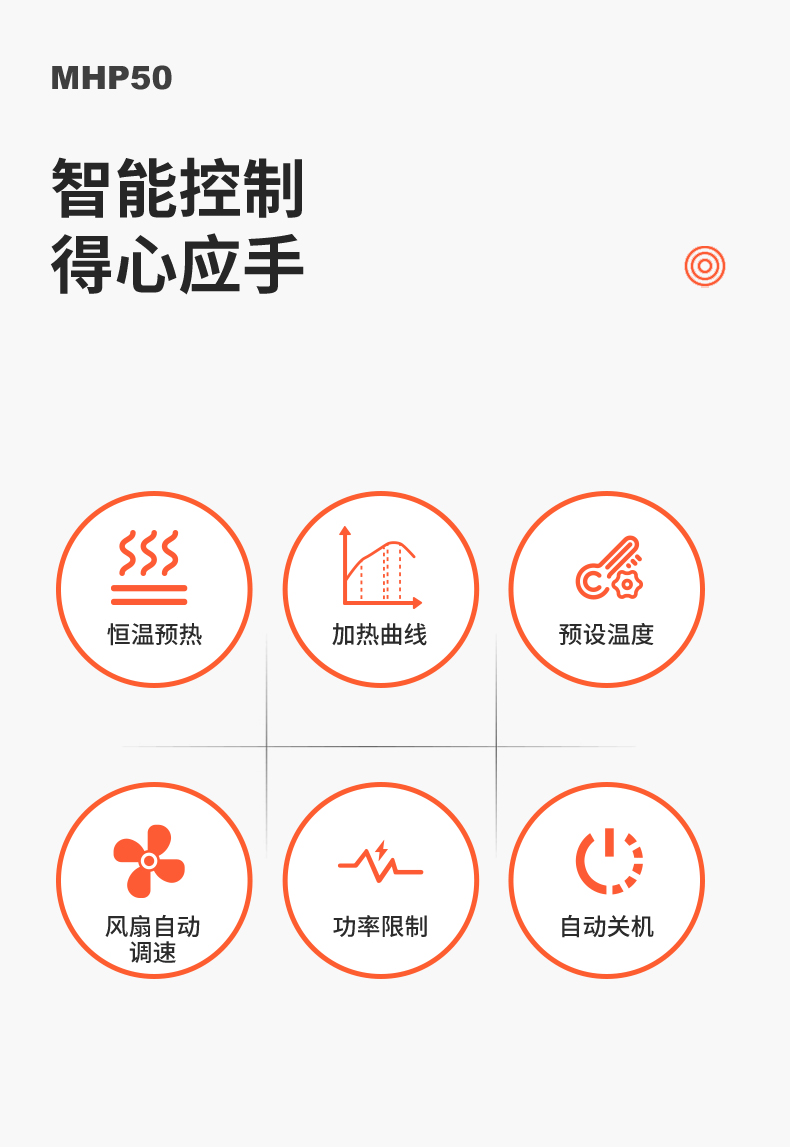 MHP50

智能控制
得心应手

恒温预热

加热曲线

预设温度

风扇自动
调速

功率限制

自动关机