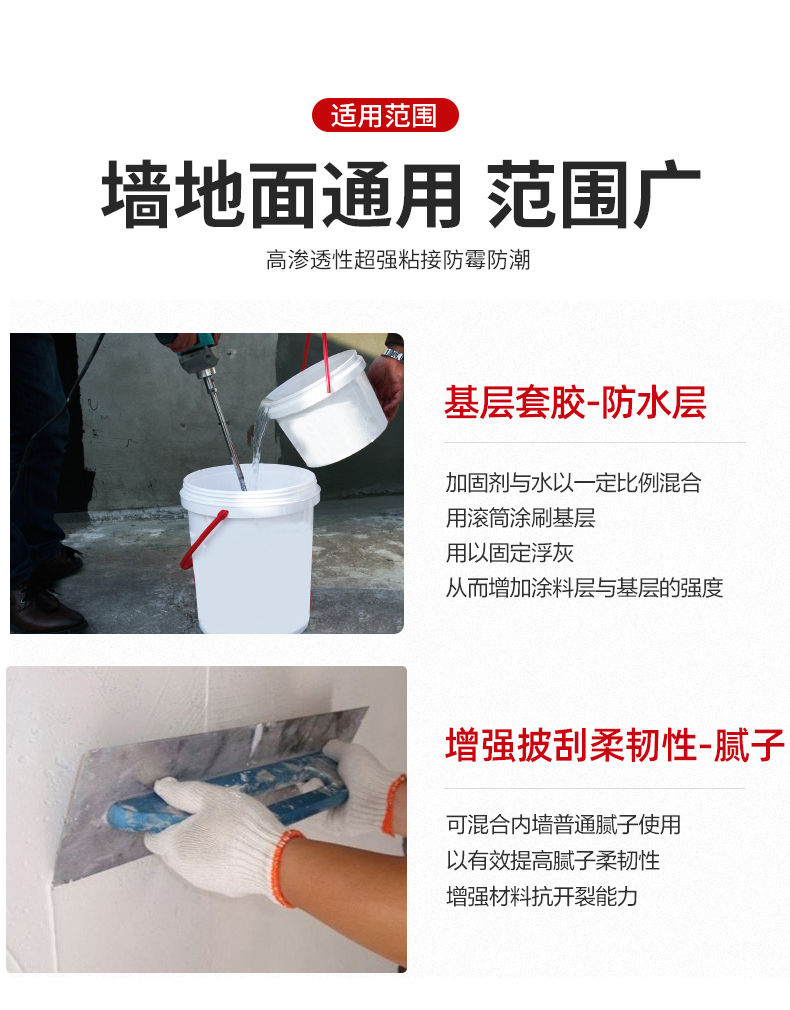 适用范围

墙地面通用 范围广

高渗透性超强粘接防霉防潮

基层套胶-防水层

加固剂与水以一定比例混合
用滚筒涂刷基层
用以固定浮灰
从而增加涂料层与基层的强度

增强披刮柔韧性-腻子

可混合内墙普通腻子使用
以有效提高腻子柔韧性
增强材料抗开裂能力