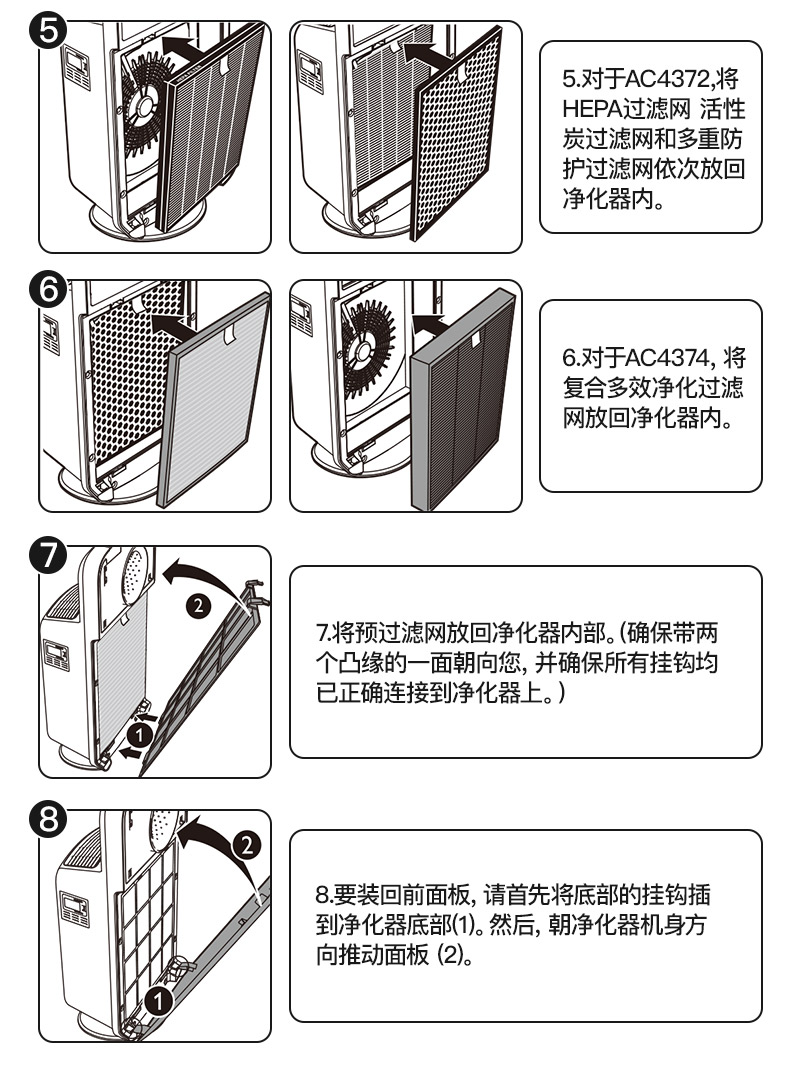 5

5.对于AC4372,将HEPA过滤网 活性炭过滤网和多重防护过滤网依次放回净化器内。

6

6.对于AC4374, 将复合多效净化过滤网放回净化器内。

7

2

1

7.将预过滤网放回净化器内部。(确保带两个凸缘的一面朝向您, 并确保所有挂钩均已正确连接到净化器上。)

8

2

1

8.要装回前面板, 请首先将底部的挂钩插到净化器底部(1)。然后, 朝净化器机身方向推动面板 (2)。