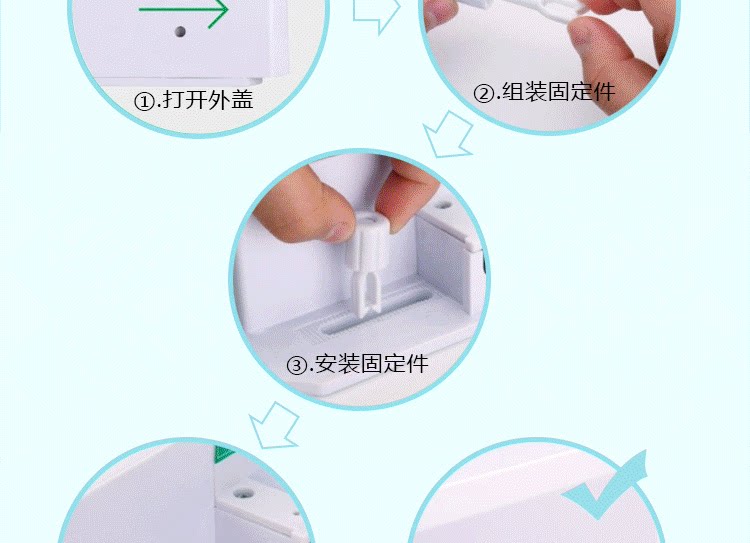 ①.打开外盖

②.组装固定件

③.安装固定件