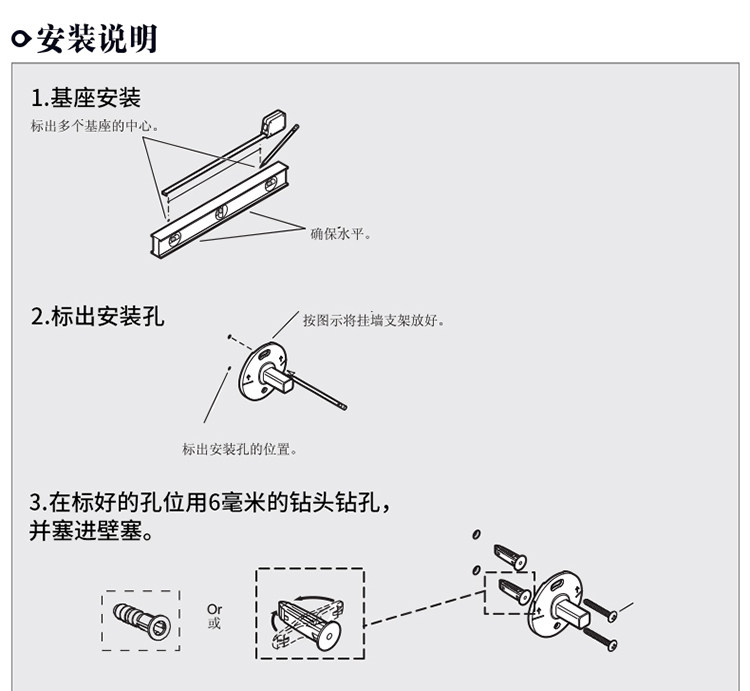 安装说明

1.基座安装

标出多个基座的中心。

确保水平。

2.标出安装孔

按图示将挂墙支架放好。

标出安装孔的位置。

3.在标好的孔位用6毫米的钻头钻孔，并塞进壁塞。

Or
或