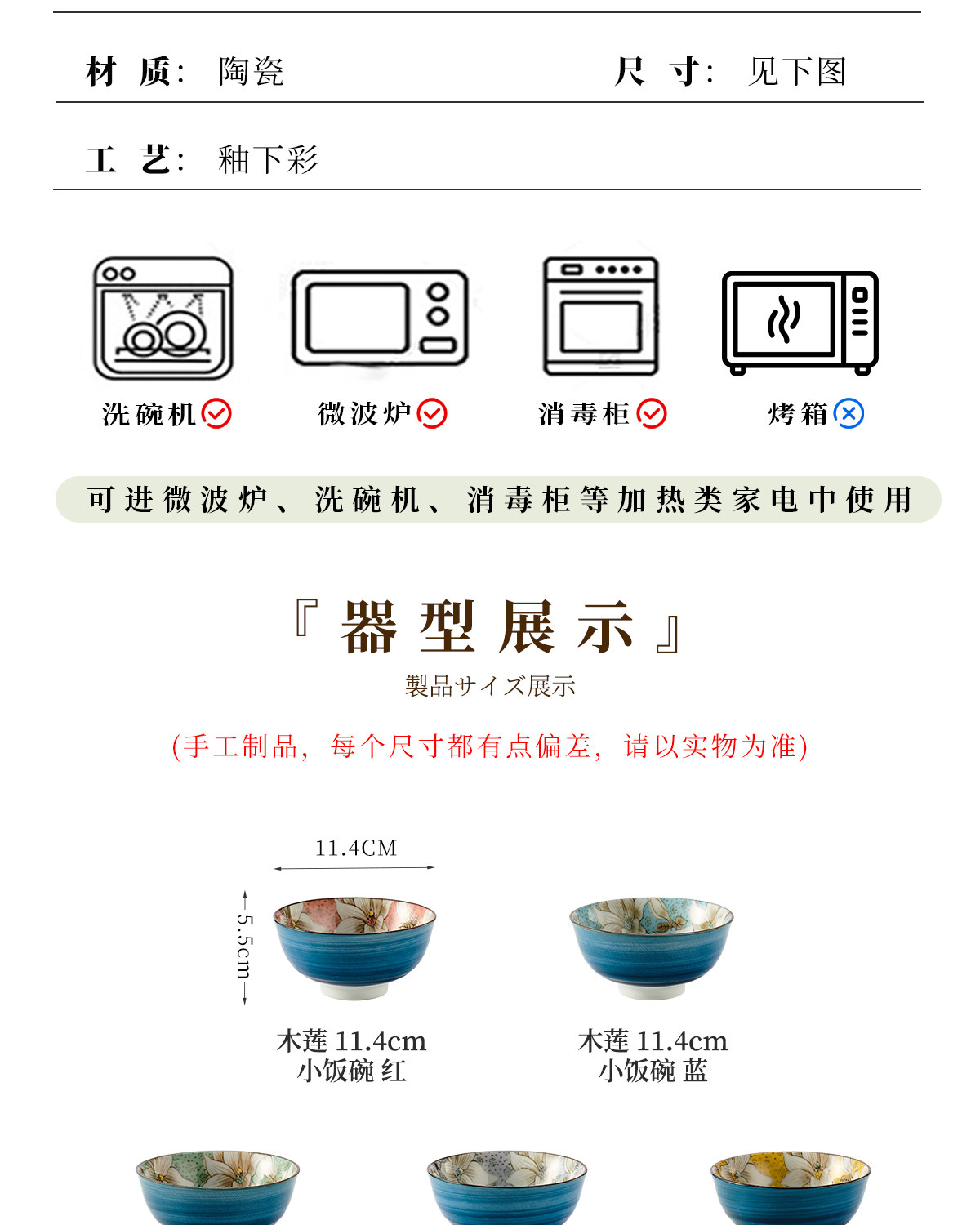 材 质: 陶瓷

尺 寸: 见下图

工 艺: 釉下彩

洗碗机

微波炉

消毒柜

烤箱

可进微波炉、洗碗机、消毒柜等加热类家电中使用

『器型展示』

製品サイズ展示

(手工制品，每个尺寸都有点偏差，请以实物为准)

11.4CM

5.5cm

木莲 11.4cm
小饭碗 红

木莲 11.4cm
小饭碗 蓝