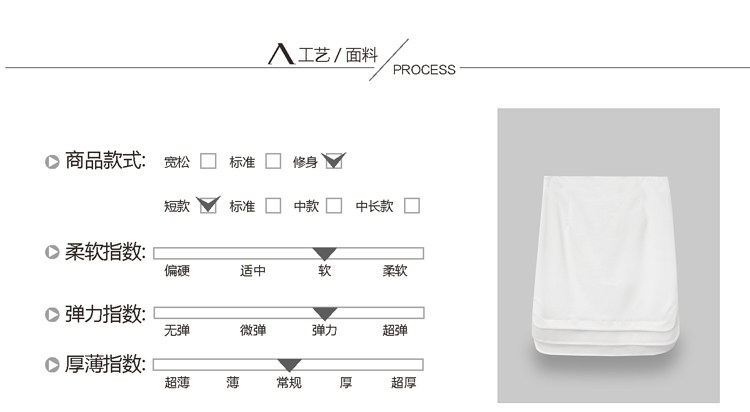 工艺 / 面料
PROCESS

商品款式: 宽松 标准 修身

短款 标准 中款 中长款

柔软指数: 偏硬 适中 软 柔软

弹力指数: 无弹 微弹 弹力 超弹

厚薄指数: 超薄 薄 常规 厚 超厚