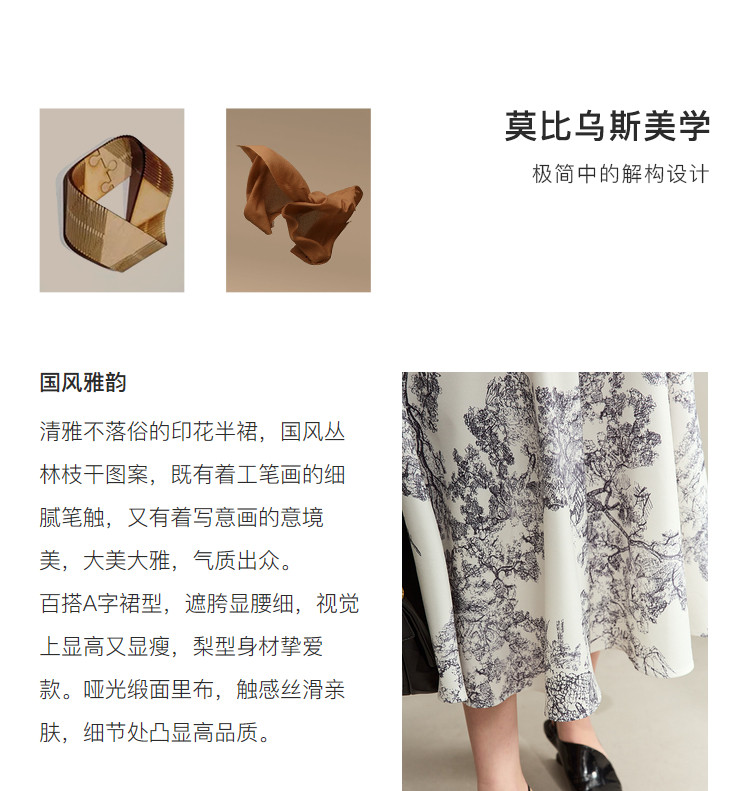 莫比乌斯美学

极简中的解构设计

国风雅韵

清雅不落俗的印花半裙，国风丛林枝干图案，既有着工笔画的细腻笔触，又有着写意画的意境美，大美大雅，气质出众。

百搭A字裙型，遮胯显腰细，视觉上显高又显瘦，梨型身材挚爱款。哑光缎面里布，触感丝滑亲肤，细节处凸显高品质。