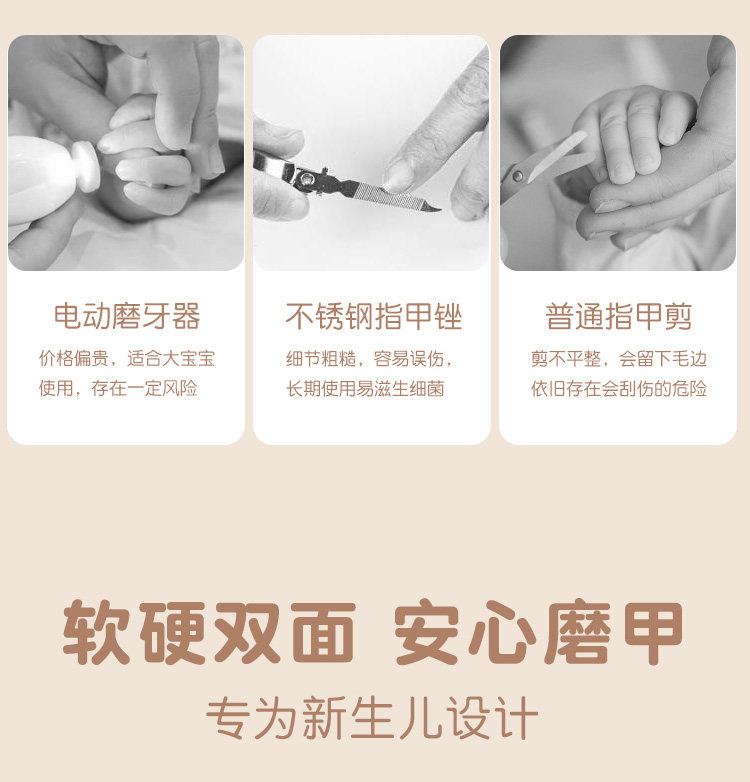 电动磨牙器

价格偏贵，适合大宝宝使用，存在一定风险

不锈钢指甲锉

细节粗糙，容易误伤，长期使用易滋生细菌

普通指甲剪

剪不平整，会留下毛边依旧存在会刮伤的危险

软硬双面 安心磨甲

专为新生儿设计