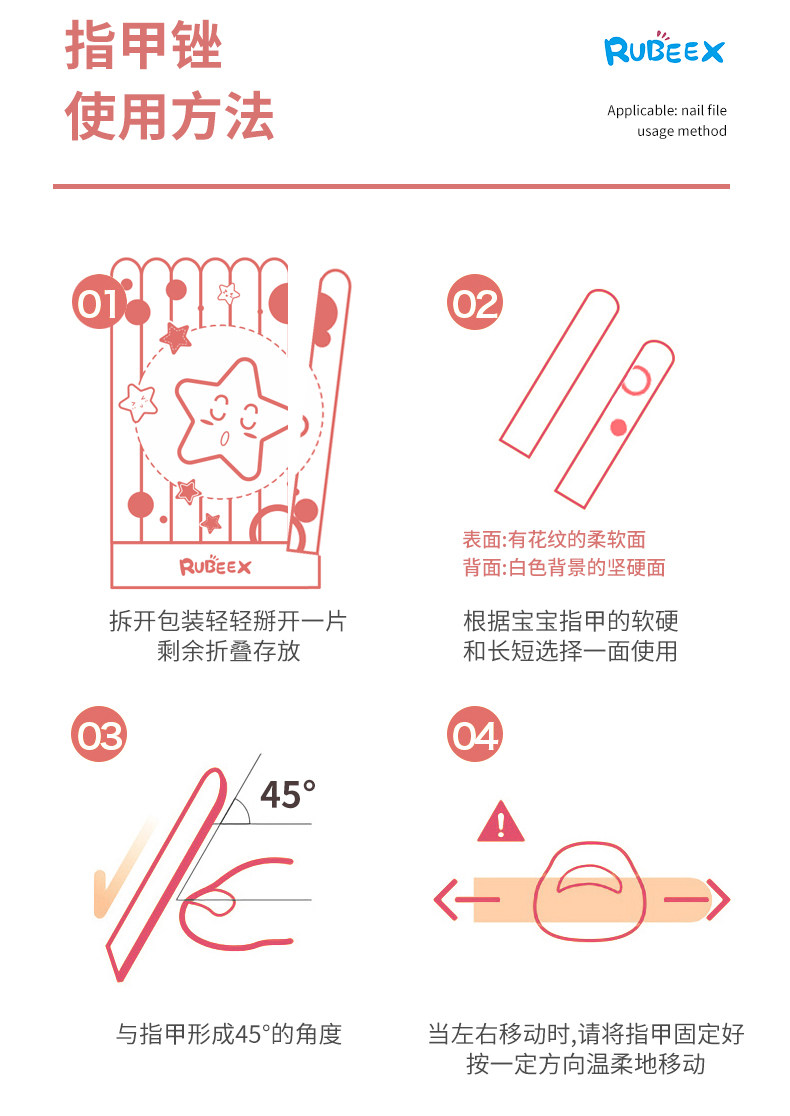 指甲锉
使用方法

RUBEEX

Applicable: nail file usage method

01

RUBEEX

拆开包装轻轻掰开一片
剩余折叠存放

02

表面:有花纹的柔软面
背面:白色背景的坚硬面

根据宝宝指甲的软硬
和长短选择一面使用

03

45°

与指甲形成45°的角度

04

当左右移动时,请将指甲固定好
按一定方向温柔地移动