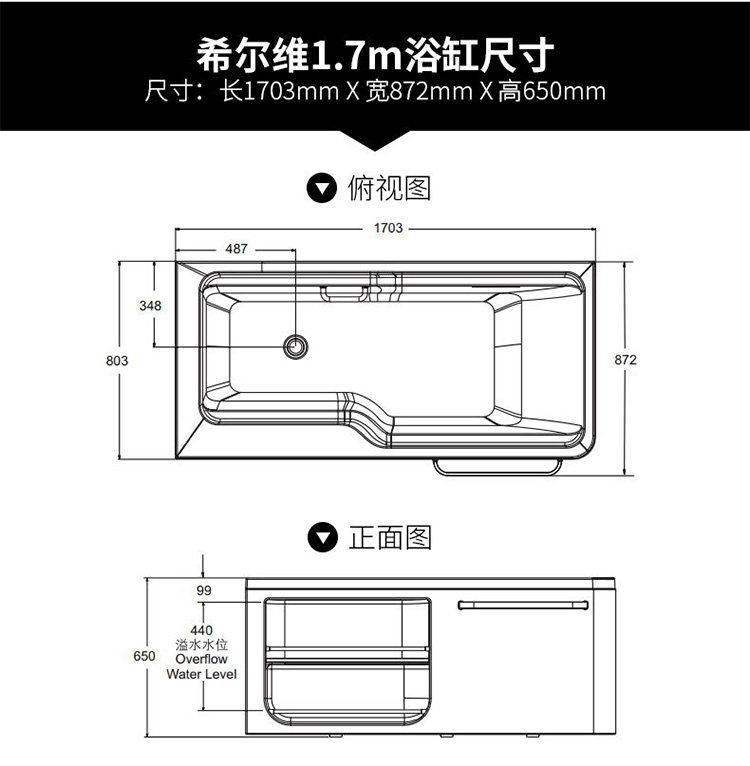 希尔维1.7m浴缸尺寸
尺寸：长1703mm X 宽872mm X 高650mm

俯视图

1703
487
348
803
872

正面图

99
440
溢水水位
Overflow
Water Level
650