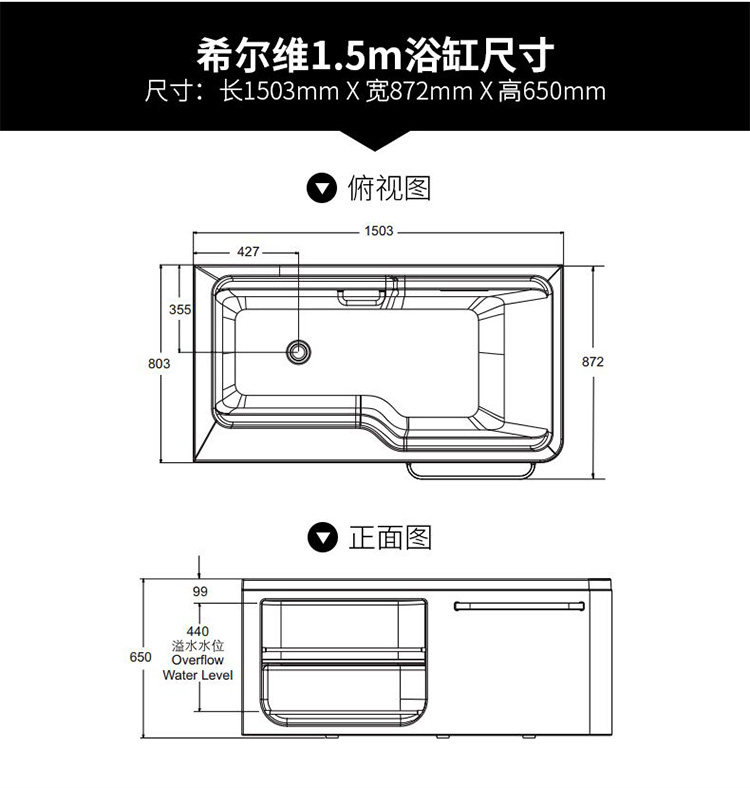 希尔维1.5m浴缸尺寸
尺寸：长1503mm X 宽872mm X 高650mm

俯视图

1503
427
355
803
872

正面图

99
440
溢水水位
Overflow
Water Level
650