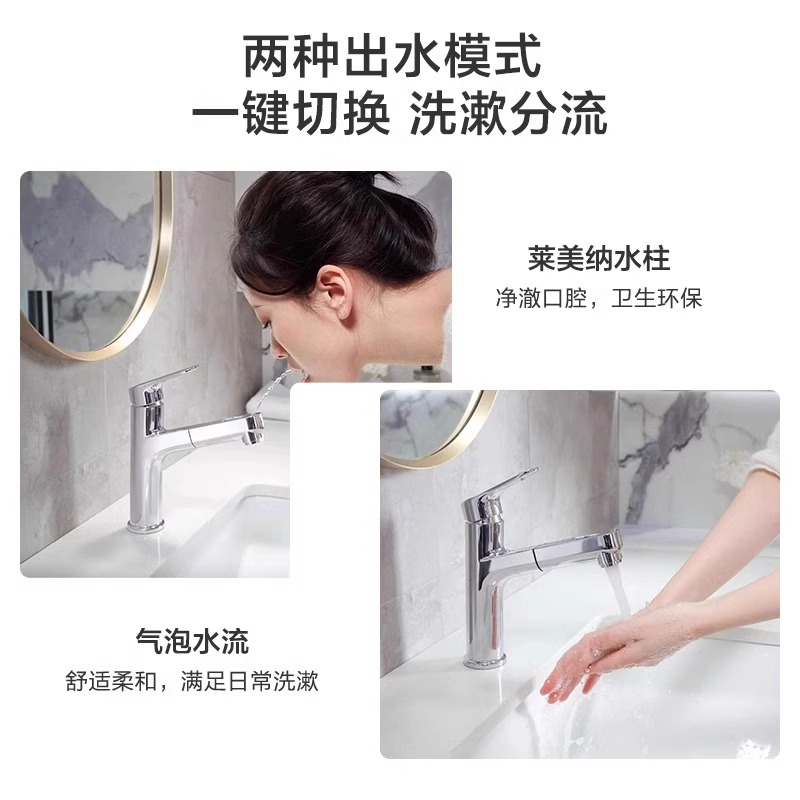 两种出水模式
一键切换 洗漱分流

莱美纳水柱
净澈口腔，卫生环保

气泡水流
舒适柔和，满足日常洗漱