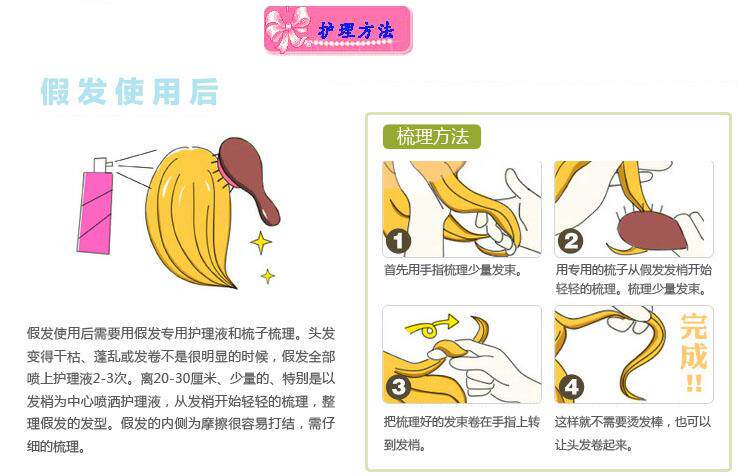 护理方法

假发使用后

假发使用后需要用假发专用护理液和梳子梳理。头发变得干枯、蓬乱或发卷不是很明显的时候，假发全部喷上护理液2-3次。离20-30厘米、少量的、特别是以发梢为中心喷洒护理液，从发梢开始轻轻的梳理，整理假发的发型。假发的内侧为摩擦很容易打结，需仔细的梳理。

梳理方法

1
首先用手指梳理少量发束。

2
用专用的梳子从假发发梢开始轻轻的梳理。梳理少量发束。

3
把梳理好的发束卷在手指上转到发梢。

4
完成!!
这样就不需要烫发棒，也可以让头发卷起来。