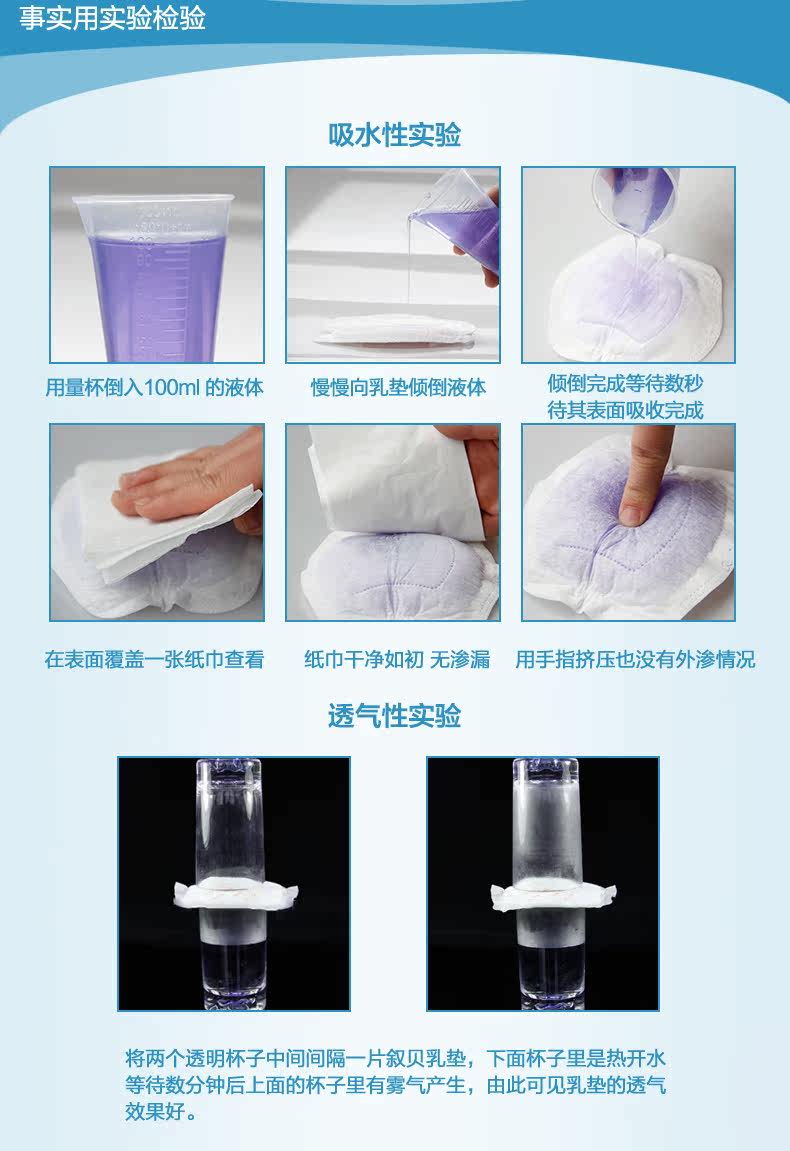 事实用实验检验

吸水性实验

用量杯倒入100ml 的液体

慢慢向乳垫倾倒液体

倾倒完成等待数秒
待其表面吸收完成

在表面覆盖一张纸巾查看

纸巾干净如初 无渗漏

用手指挤压也没有外渗情况

透气性实验

将两个透明杯子中间间隔一片叙贝乳垫，下面杯子里是热开水等待数分钟后上面的杯子里有雾气产生，由此可见乳垫的透气效果好。