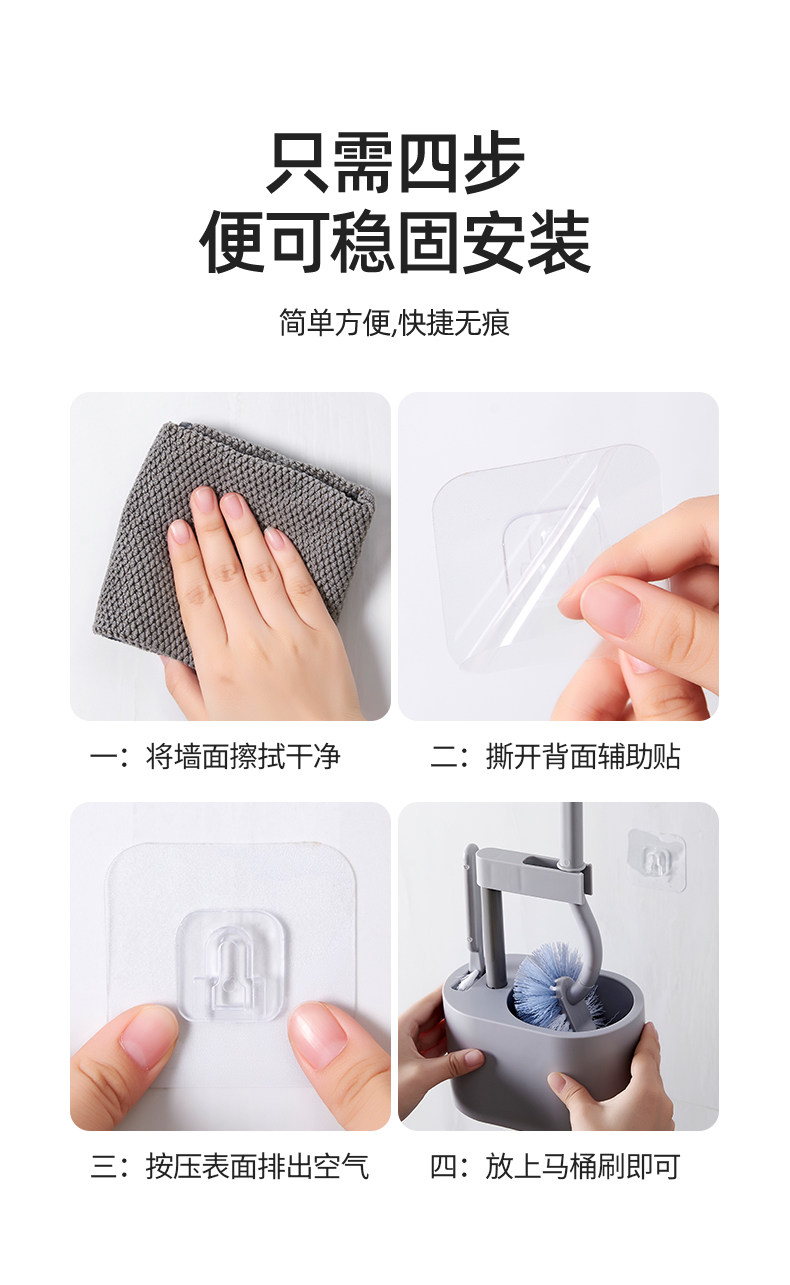 只需四步
便可稳固安装

简单方便,快捷无痕

一：将墙面擦拭干净

二：撕开背面辅助贴

三：按压表面排出空气

四：放上马桶刷即可