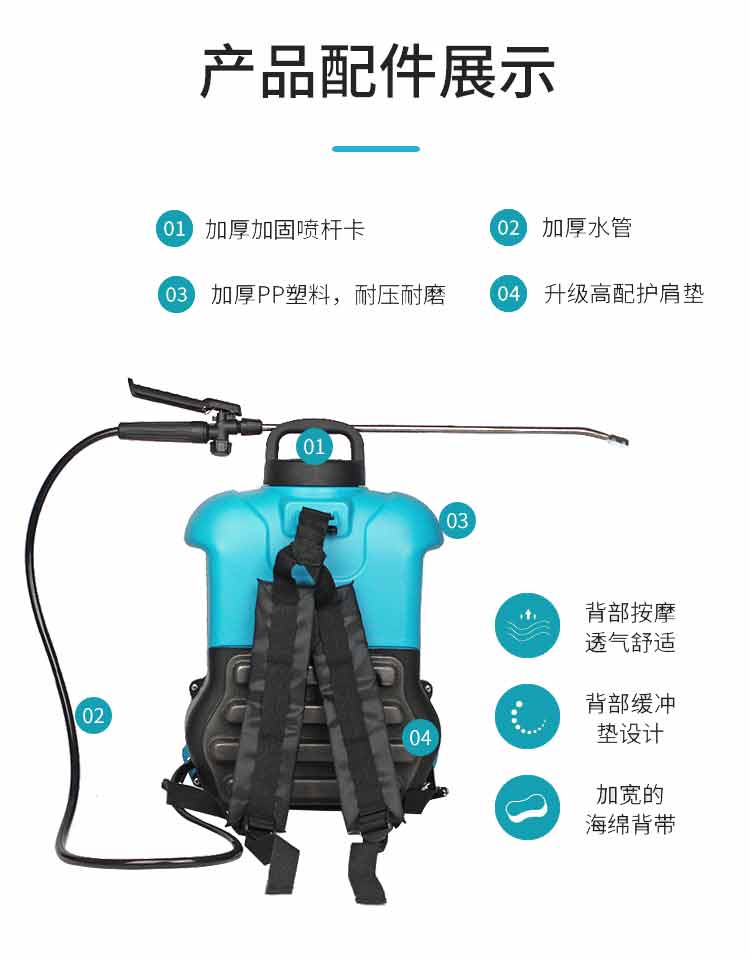 产品配件展示

01 加厚加固喷杆卡

02 加厚水管

03 加厚PP塑料，耐压耐磨

04 升级高配护肩垫

01

03

02

04

背部按摩
透气舒适

背部缓冲
垫设计

加宽的
海绵背带