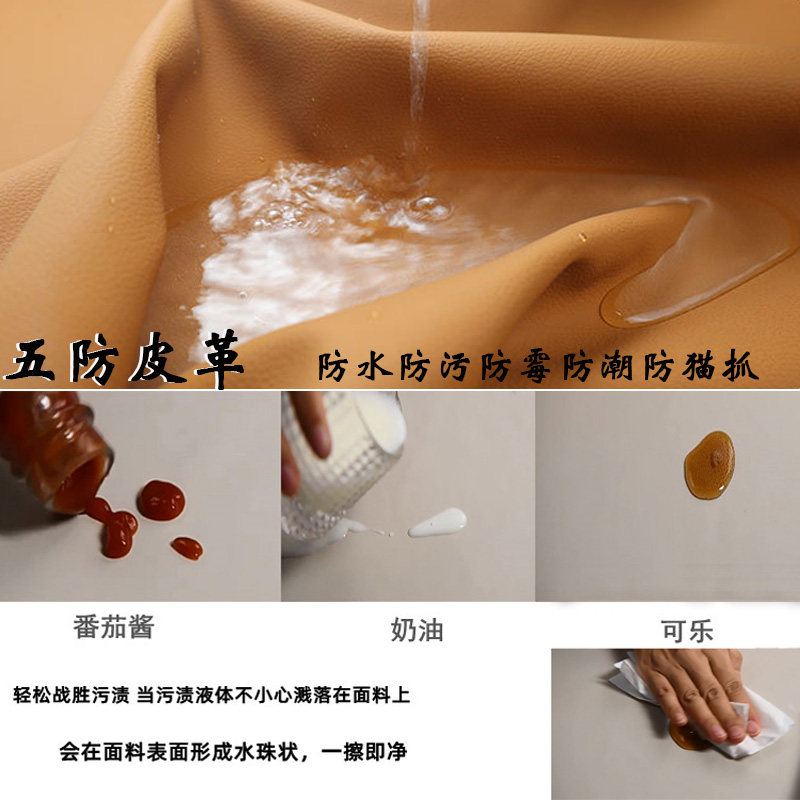 五防皮革

防水防污防霉防潮防猫抓

番茄酱

奶油

可乐

轻松战胜污渍 当污渍液体不小心溅落在面料上

会在面料表面形成水珠状，一擦即净