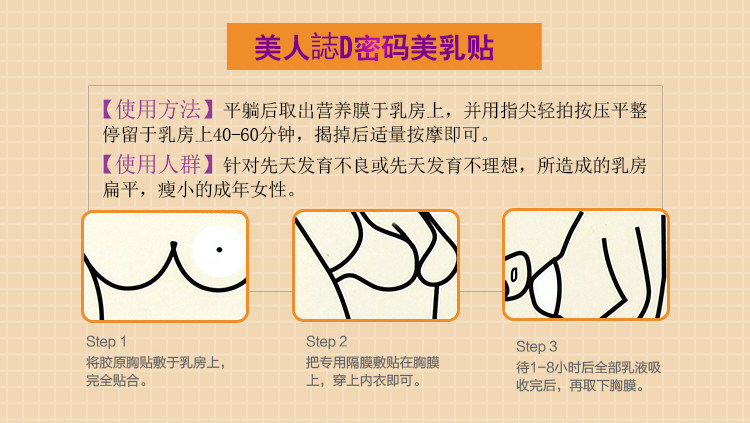 美人誌D密码美乳贴

【使用方法】平躺后取出营养膜于乳房上，并用指尖轻拍按压平整停留于乳房上40-60分钟，揭掉后适量按摩即可。

【使用人群】针对先天发育不良或先天发育不理想，所造成的乳房扁平，瘦小的成年女性。

Step 1
将胶原胸贴敷于乳房上，完全贴合。

Step 2
把专用隔膜敷贴在胸膜上，穿上内衣即可。

Step 3
待1-8小时后全部乳液吸收完后，再取下胸膜。