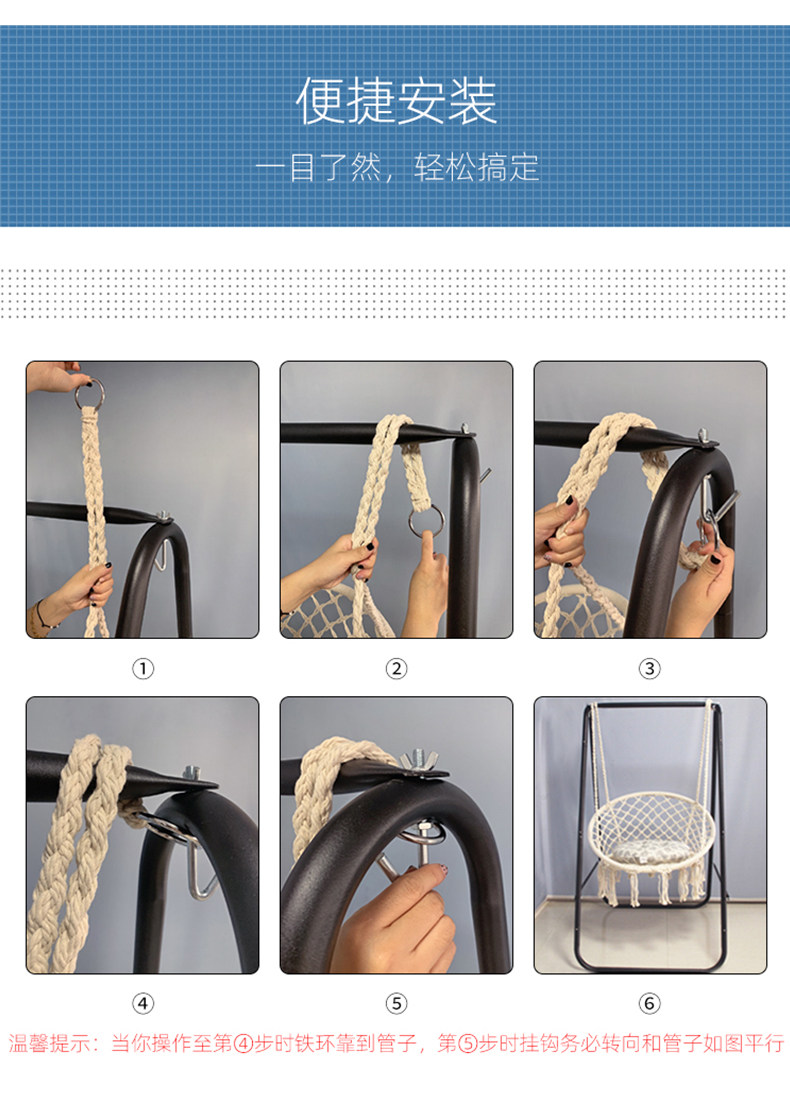 便捷安装

一目了然，轻松搞定

①

②

③

④

⑤

⑥

温馨提示：当你操作至第④步时铁环靠到管子，第⑤步时挂钩务必转向和管子如图平行