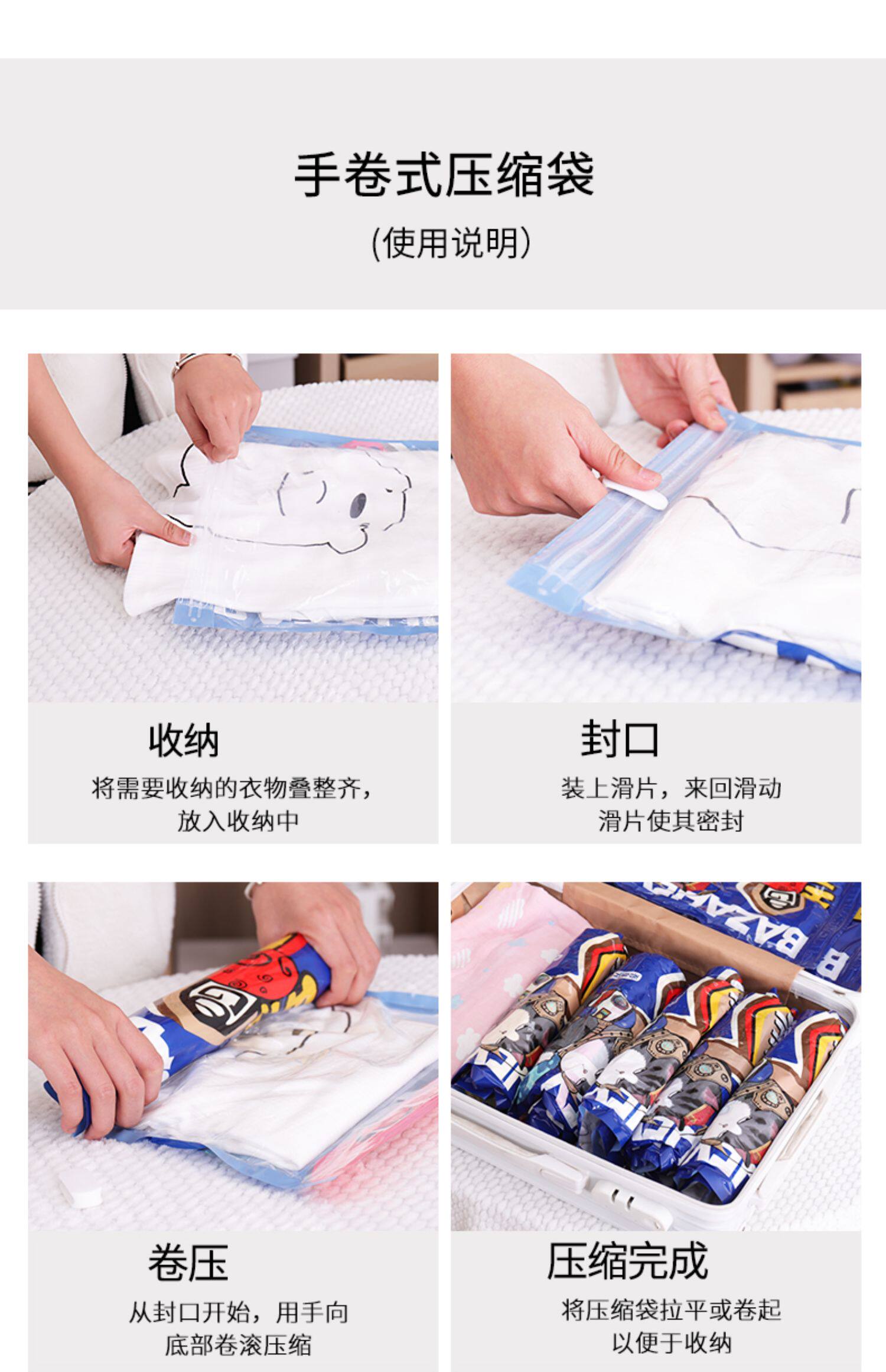 手卷式压缩袋

(使用说明)

收纳

将需要收纳的衣物叠整齐，放入收纳中

封口

装上滑片，来回滑动滑片使其密封

卷压

从封口开始，用手向底部卷滚压缩

压缩完成

将压缩袋拉平或卷起以便于收纳