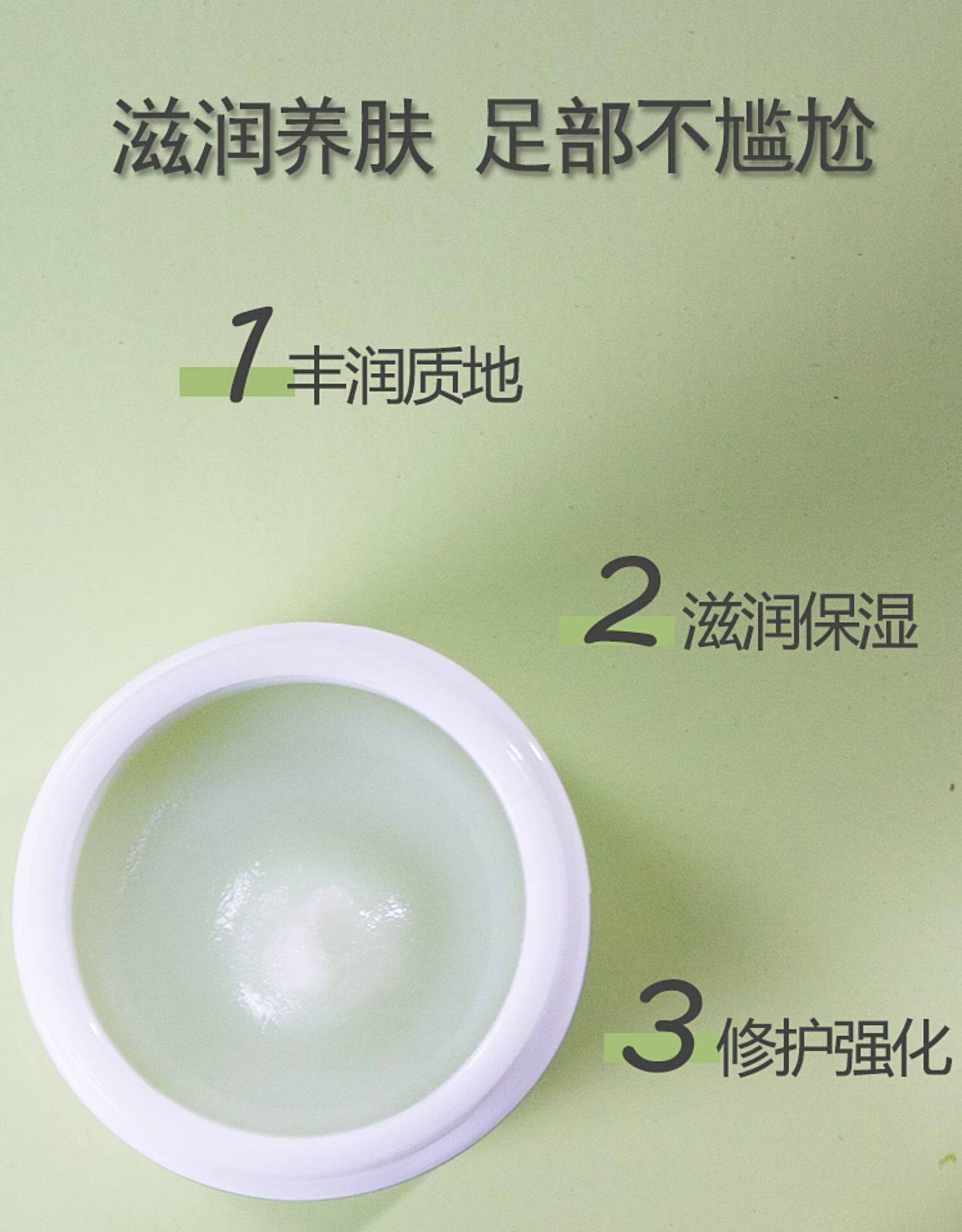 滋润养肤 足部不尴尬

1 丰润质地

2 滋润保湿

3 修护强化