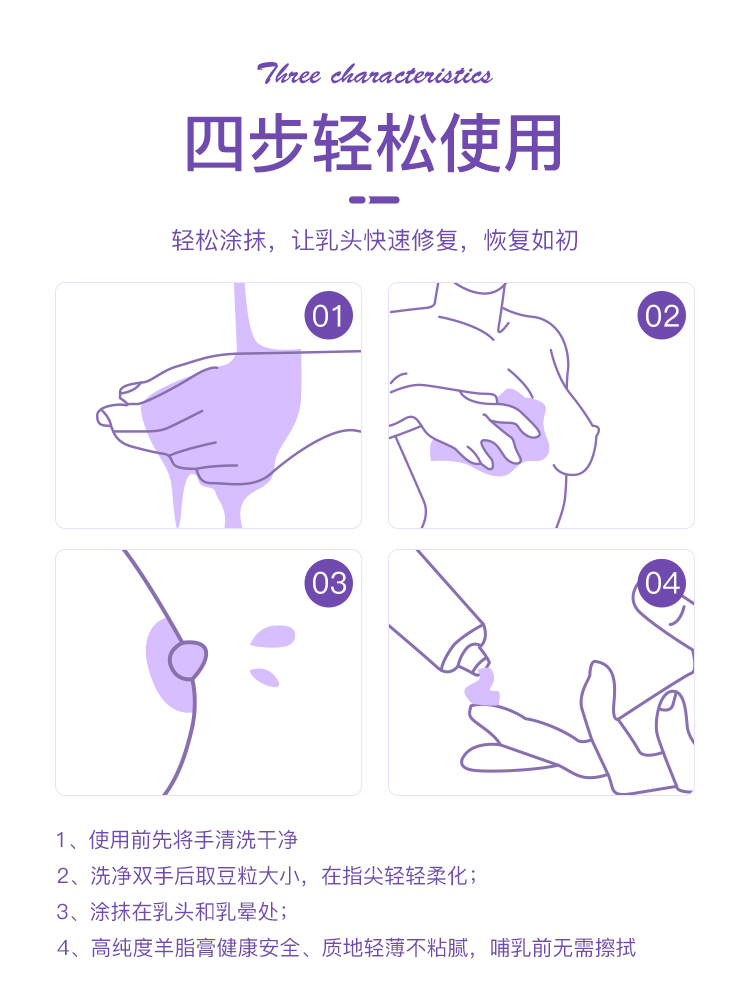 Three characteristics

四步轻松使用

轻松涂抹，让乳头快速修复，恢复如初

01

02

03

04

1、使用前先将手清洗干净

2、洗净双手后取豆粒大小，在指尖轻轻柔化；

3、涂抹在乳头和乳晕处；

4、高纯度羊脂膏健康安全、质地轻薄不粘腻，哺乳前无需擦拭