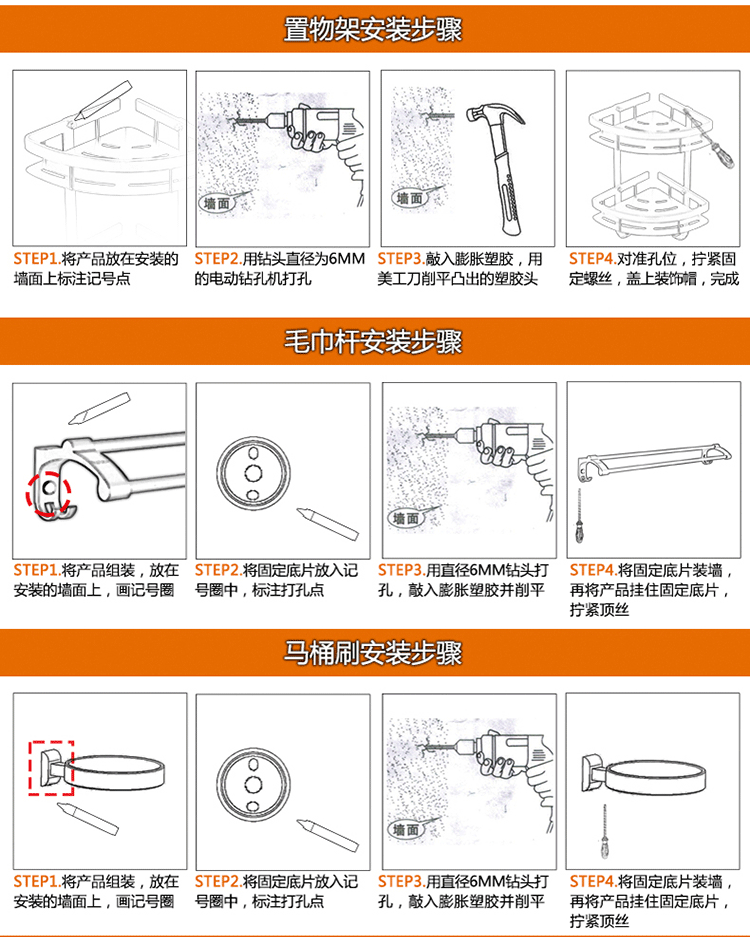 置物架安装步骤

墙面

墙面

STEP1.将产品放在安装的墙面上标注记号点

STEP2.用钻头直径为6MM的电动钻孔机打孔

STEP3.敲入膨胀塑胶，用美工刀削平凸出的塑胶头

STEP4.对准孔位，拧紧固定螺丝，盖上装饰帽，完成

毛巾杆安装步骤

墙面

STEP1.将产品组装，放在安装的墙面上，画记号圈

STEP2.将固定底片放入记号圈中，标注打孔点

STEP3.用直径6MM钻头打孔，敲入膨胀塑胶并削平

STEP4.将固定底片装墙，再将产品挂住固定底片，拧紧顶丝

马桶刷安装步骤

墙面

STEP1.将产品组装，放在安装的墙面上，画记号圈

STEP2.将固定底片放入记号圈中，标注打孔点

STEP3.用直径6MM钻头打孔，敲入膨胀塑胶并削平

STEP4.将固定底片装墙，再将产品挂住固定底片，拧紧顶丝