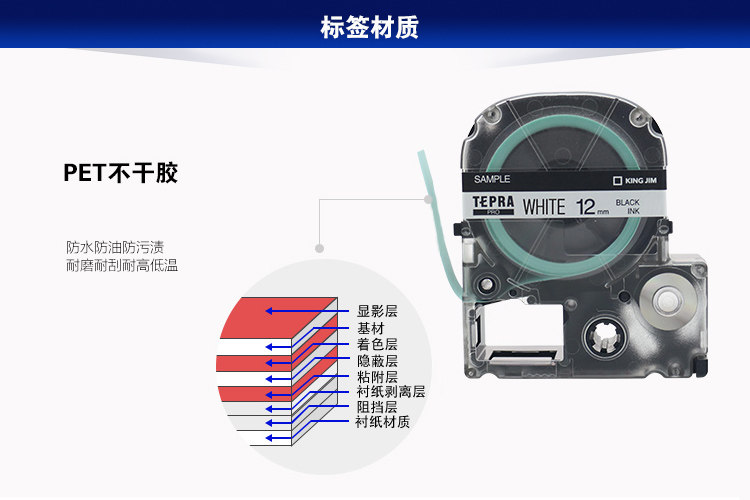 标签材质

PET不干胶

防水防油防污渍
耐磨耐刮耐高低温

显影层
基材
着色层
隐蔽层
粘附层
衬纸剥离层
阻挡层
衬纸材质

SAMPLE
KING JIM
TEPRA PRO
WHITE 12 mm
BLACK INK