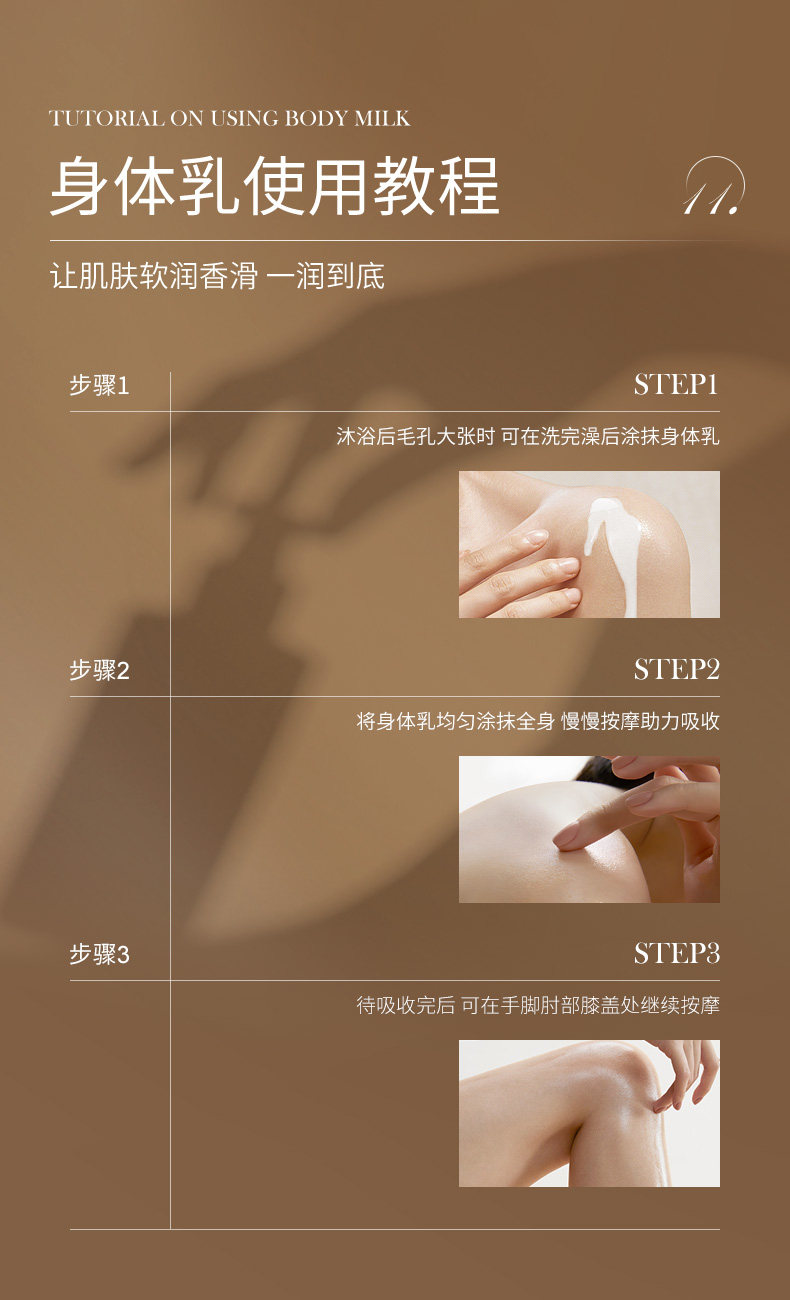 TUTORIAL ON USING BODY MILK

身体乳使用教程

11.

让肌肤软润香滑 一润到底

步骤1

STEP1

沐浴后毛孔大张时 可在洗完澡后涂抹身体乳

步骤2

STEP2

将身体乳均匀涂抹全身 慢慢按摩助力吸收

步骤3

STEP3

待吸收完后 可在手脚肘部膝盖处继续按摩