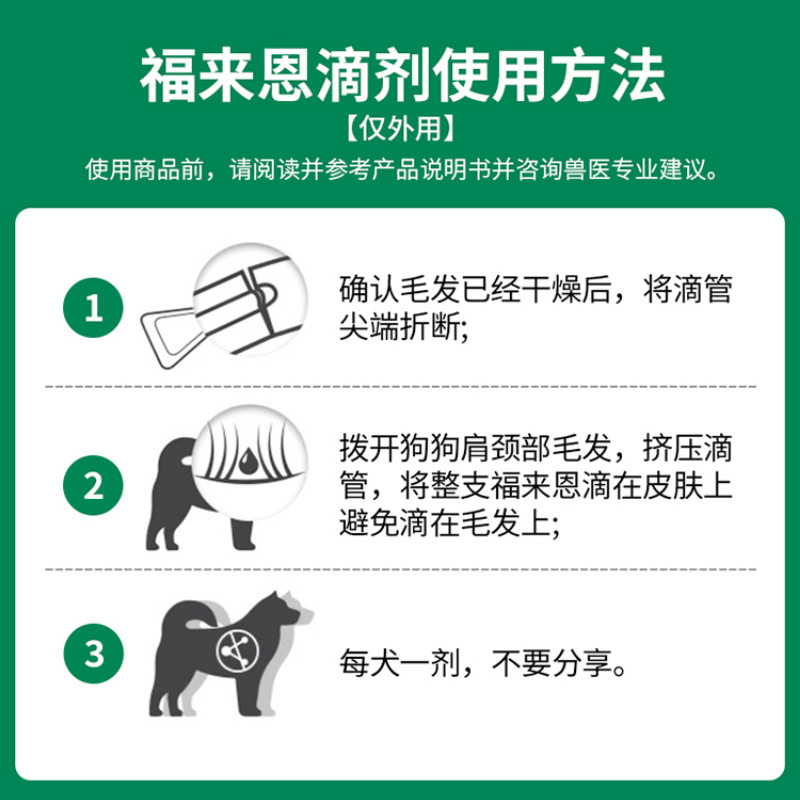 福来恩滴剂使用方法

【仅外用】

使用商品前，请阅读并参考产品说明书并咨询兽医专业建议。

1

确认毛发已经干燥后，将滴管尖端折断;

2

拨开狗狗肩颈部毛发，挤压滴管，将整支福来恩滴在皮肤上避免滴在毛发上;

3

每犬一剂，不要分享。