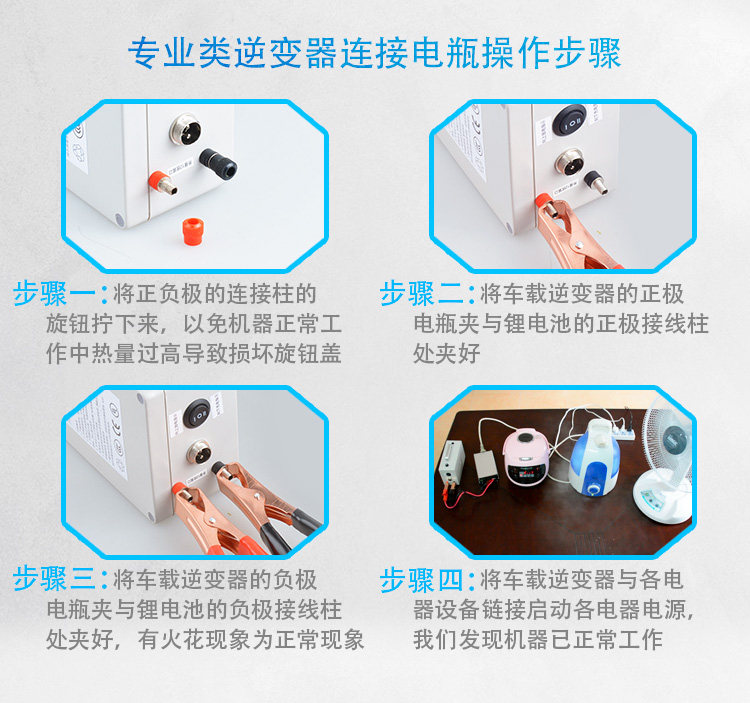 专业类逆变器连接电瓶操作步骤

步骤一：将正负极的连接柱的旋钮拧下来，以免机器正常工作中热量过高导致损坏旋钮盖

步骤二：将车载逆变器的正极电瓶夹与锂电池的正极接线柱处夹好

步骤三：将车载逆变器的负极电瓶夹与锂电池的负极接线柱处夹好，有火花现象为正常现象

步骤四：将车载逆变器与各电器设备链接启动各电器电源，我们发现机器已正常工作