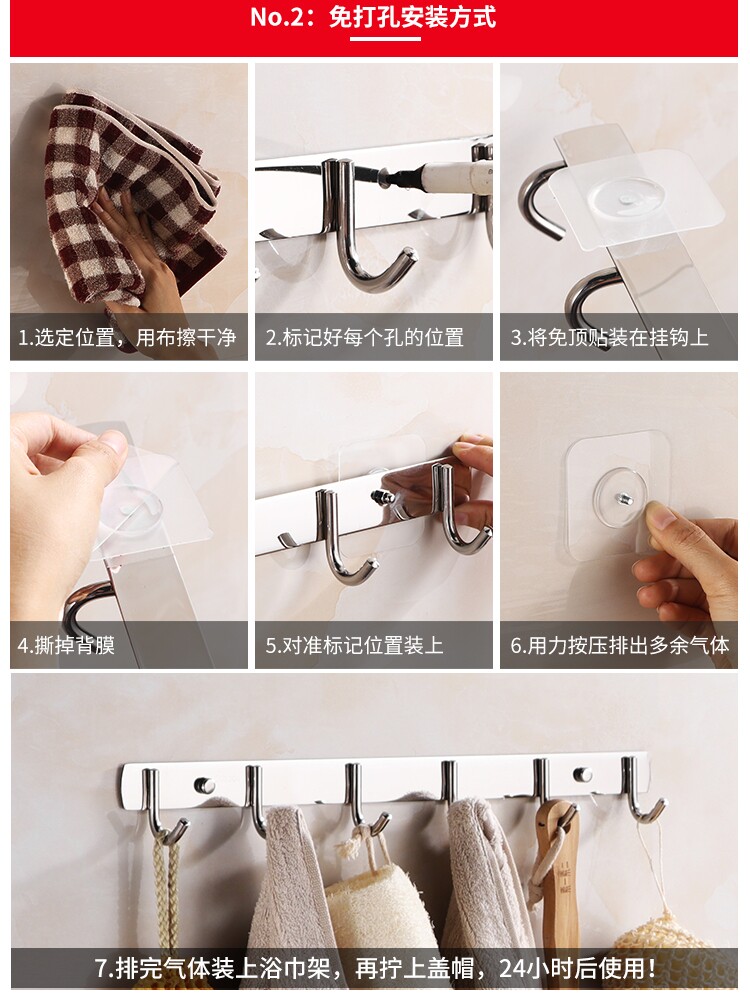 No.2：免打孔安装方式

1.选定位置，用布擦干净

2.标记好每个孔的位置

3.将免顶贴装在挂钩上

4.撕掉背膜

5.对准标记位置装上

6.用力按压排出多余气体

7.排完气体装上浴巾架，再拧上盖帽，24小时后使用！