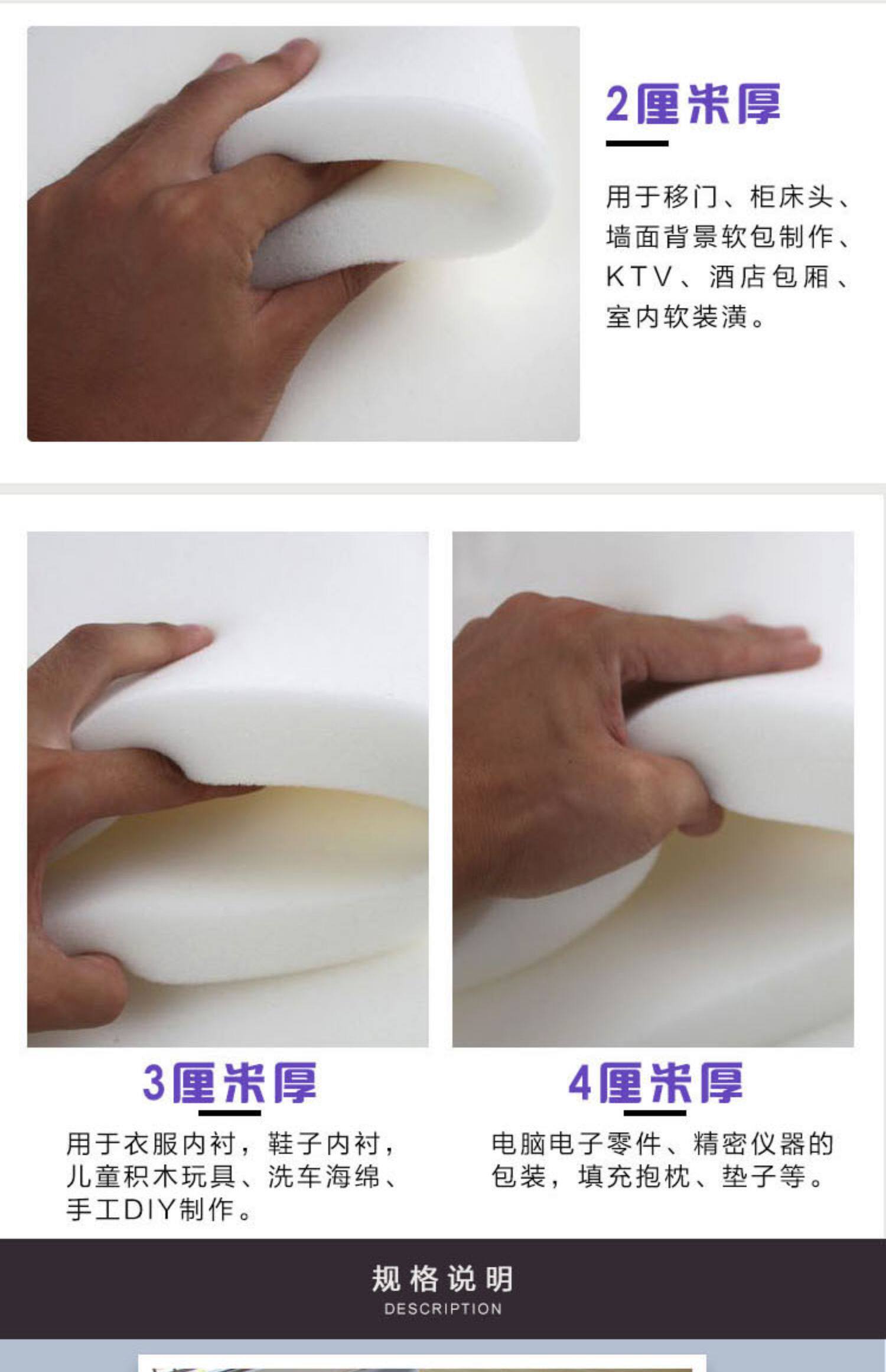 2厘米厚

用于移门、柜床头、墙面背景软包制作、KTV、酒店包厢、室内软装潢。

3厘米厚

用于衣服内衬，鞋子内衬，儿童积木玩具、洗车海绵、手工DIY制作。

4厘米厚

电脑电子零件、精密仪器的包装，填充抱枕、垫子等。

规格说明
DESCRIPTION