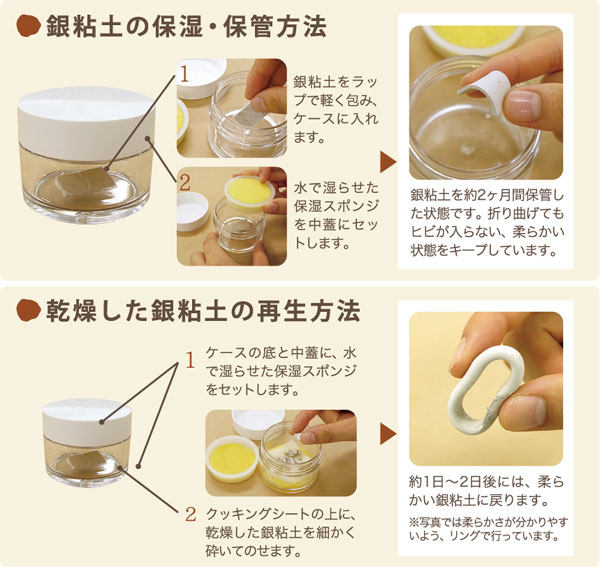 銀粘土の保湿・保管方法

1 銀粘土をラップで軽く包み、ケースに入れます。

2 水で湿らせた保湿スポンジを中蓋にセットします。

銀粘土を約2ヶ月間保管した状態です。折り曲げてもヒビが入らない、柔らかい状態をキープしています。

乾燥した銀粘土の再生方法

1 ケースの底と中蓋に、水で湿らせた保湿スポンジをセットします。

2 クッキングシートの上に、乾燥した銀粘土を細かく砕いてのせます。

約1日〜2日後には、柔らかい銀粘土に戻ります。

※写真では柔らかさが分かりやすいよう、リングで行っています。