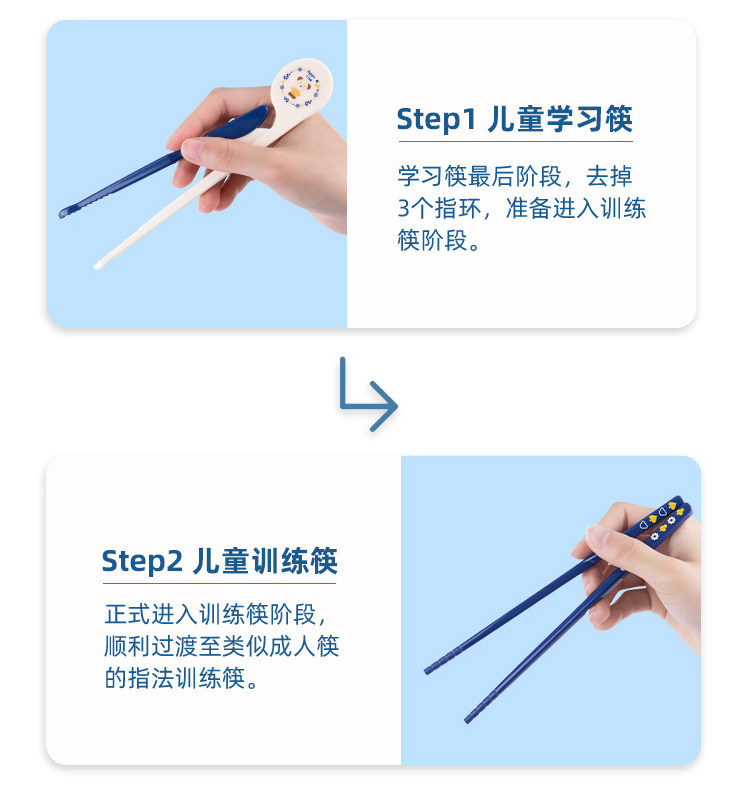 Step1 儿童学习筷

学习筷最后阶段，去掉3个指环，准备进入训练筷阶段。

Step2 儿童训练筷

正式进入训练筷阶段，顺利过渡至类似成人筷的指法训练筷。