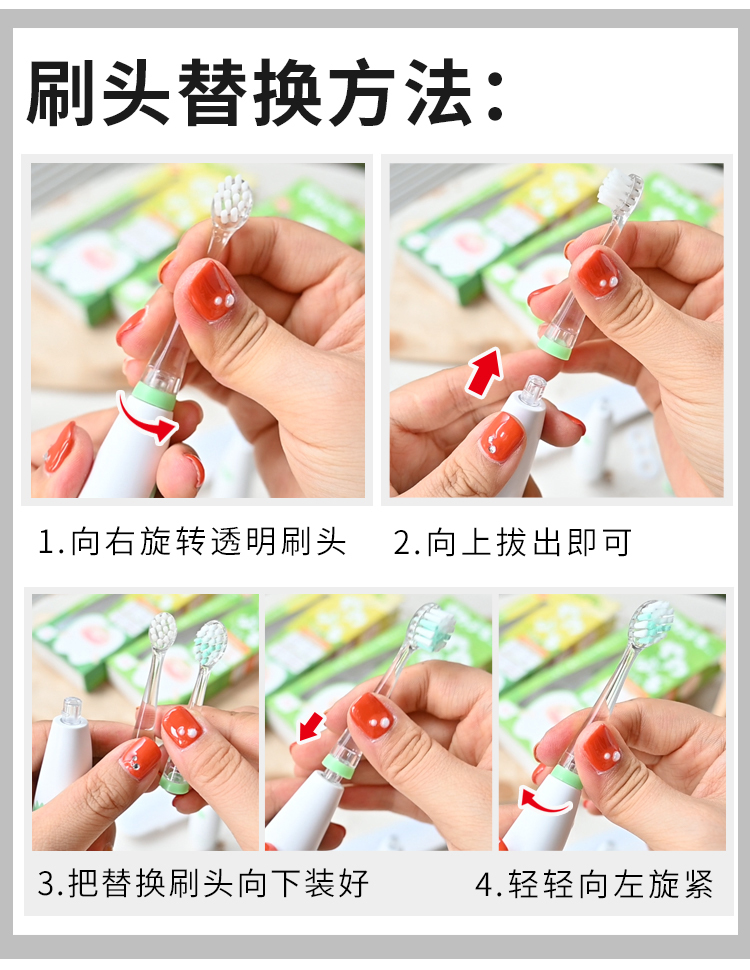 刷头替换方法：

1.向右旋转透明刷头

2.向上拔出即可

3.把替换刷头向下装好

4.轻轻向左旋紧