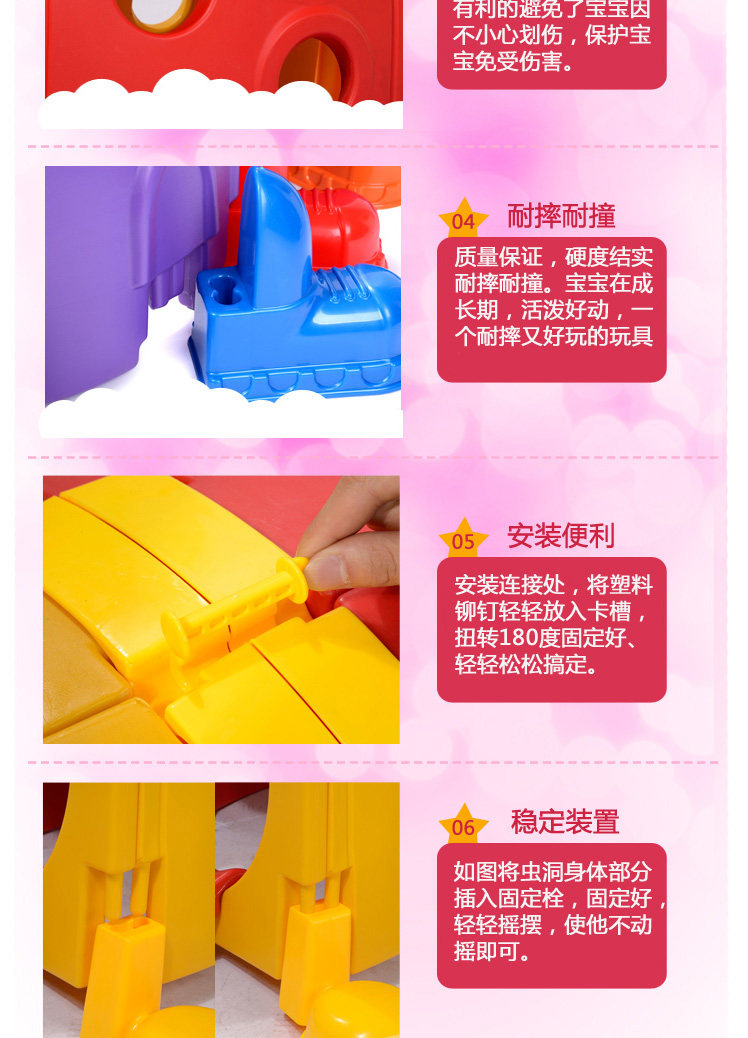 有利的避免了宝宝因不小心划伤，保护宝宝免受伤害。

04 耐摔耐撞

质量保证，硬度结实耐摔耐撞。宝宝在成长期，活泼好动，一个耐摔又好玩的玩具

05 安装便利

安装连接处，将塑料铆钉轻轻放入卡槽，扭转180度固定好、轻轻松松搞定。

06 稳定装置

如图将虫洞身体部分插入固定栓，固定好，轻轻摇摆，使他不动摇即可。