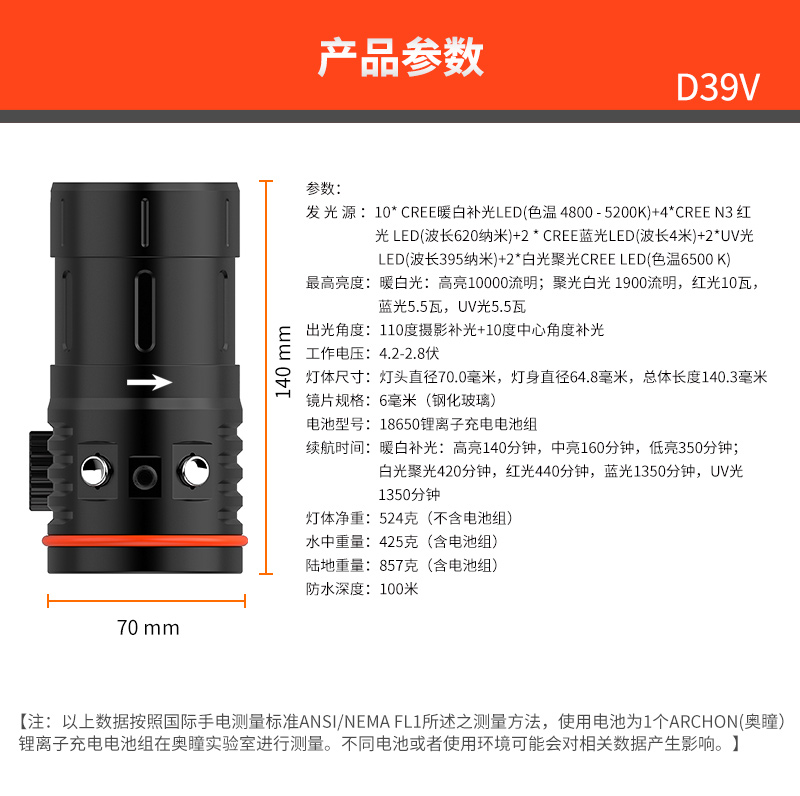 产品参数

D39V

140 mm

70 mm

参数：

发 光 源：10* CREE暖白补光LED(色温 4800 - 5200K)+4*CREE N3 红光 LED(波长620纳米)+2 * CREE蓝光LED(波长4米)+2*UV光LED(波长395纳米)+2*白光聚光CREE LED(色温6500 K)

最高亮度：暖白光：高亮10000流明；聚光白光 1900流明，红光10瓦，蓝光5.5瓦，UV光5.5瓦

出光角度：110度摄影补光+10度中心角度补光

工作电压：4.2-2.8伏

灯体尺寸：灯头直径70.0毫米，灯身直径64.8毫米，总体长度140.3毫米

镜片规格：6毫米（钢化玻璃）

电池型号：18650锂离子充电电池组

续航时间：暖白补光：高亮140分钟，中亮160分钟，低亮350分钟；白光聚光420分钟，红光440分钟，蓝光1350分钟，UV光1350分钟

灯体净重：524克（不含电池组）

水中重量：425克（含电池组）

陆地重量：857克（含电池组）

防水深度：100米

【注：以上数据按照国际手电测量标准ANSI/NEMA FL1所述之测量方法，使用电池为1个ARCHON(奥瞳)锂离子充电电池组在奥瞳实验室进行测量。不同电池或者使用环境可能会对相关数据产生影响。】