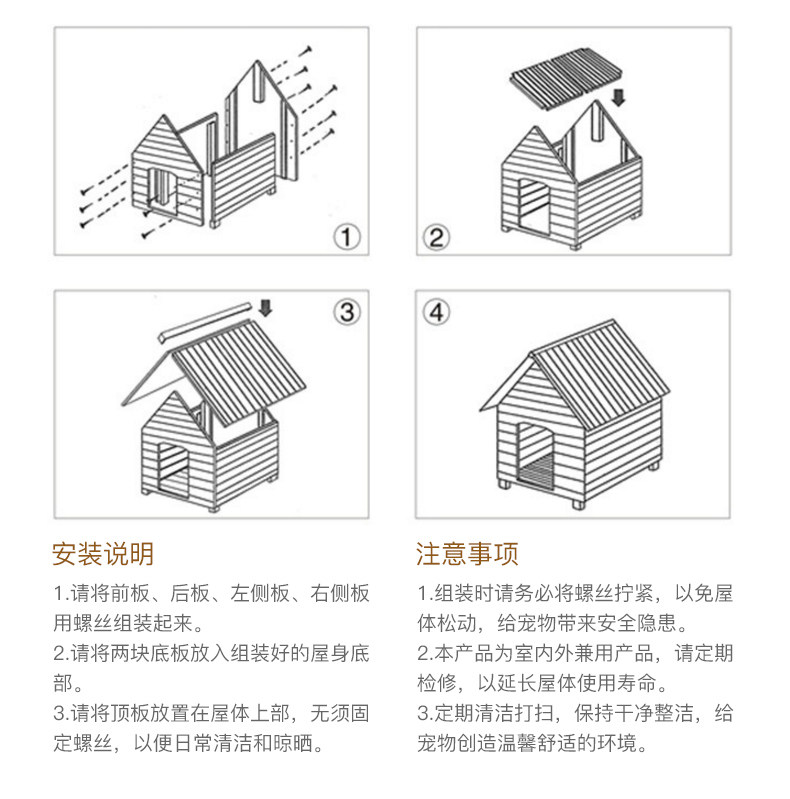 ①

②

③

④

安装说明

1.请将前板、后板、左侧板、右侧板用螺丝组装起来。

2.请将两块底板放入组装好的屋身底部。

3.请将顶板放置在屋体上部，无须固定螺丝，以便日常清洁和晾晒。

注意事项

1.组装时请务必将螺丝拧紧，以免屋体松动，给宠物带来安全隐患。

2.本产品为室内外兼用产品，请定期检修，以延长屋体使用寿命。

3.定期清洁打扫，保持干净整洁，给宠物创造温馨舒适的环境。