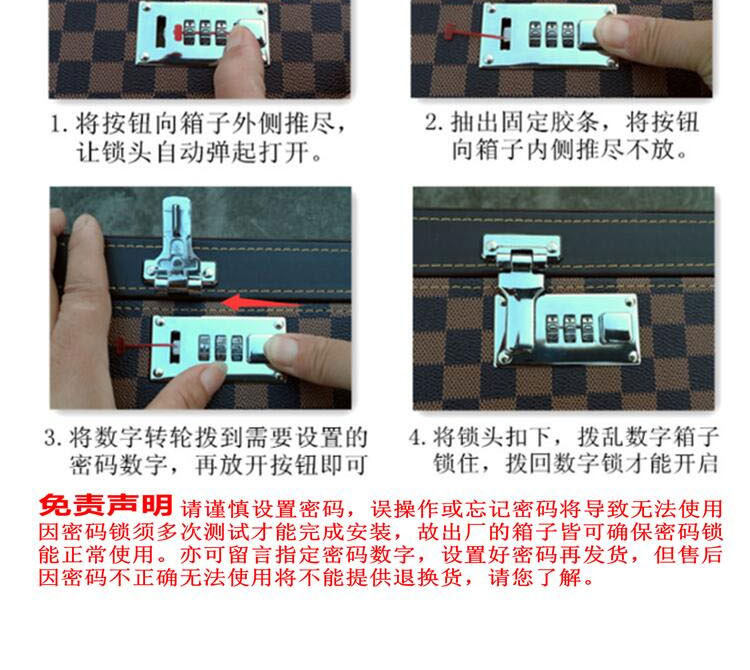 1. 将按钮向箱子外侧推尽，让锁头自动弹起打开。

2. 抽出固定胶条，将按钮向箱子内侧推尽不放。

3. 将数字转轮拨到需要设置的密码数字，再放开按钮即可

4. 将锁头扣下，拨乱数字箱子锁住，拨回数字锁才能开启

免责声明 请谨慎设置密码，误操作或忘记密码将导致无法使用因密码锁须多次测试才能完成安装，故出厂的箱子皆可确保密码锁能正常使用。亦可留言指定密码数字，设置好密码再发货，但售后因密码不正确无法使用将不能提供退换货，请您了解。