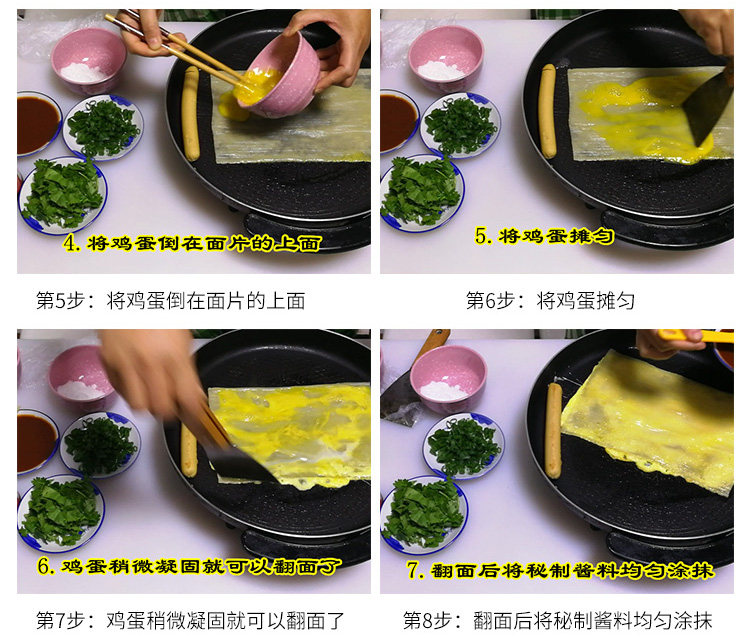 4. 将鸡蛋倒在面片的上面

第5步：将鸡蛋倒在面片的上面

5. 将鸡蛋摊匀

第6步：将鸡蛋摊匀

6. 鸡蛋稍微凝固就可以翻面了

第7步：鸡蛋稍微凝固就可以翻面了

7. 翻面后将秘制酱料均匀涂抹

第8步：翻面后将秘制酱料均匀涂抹