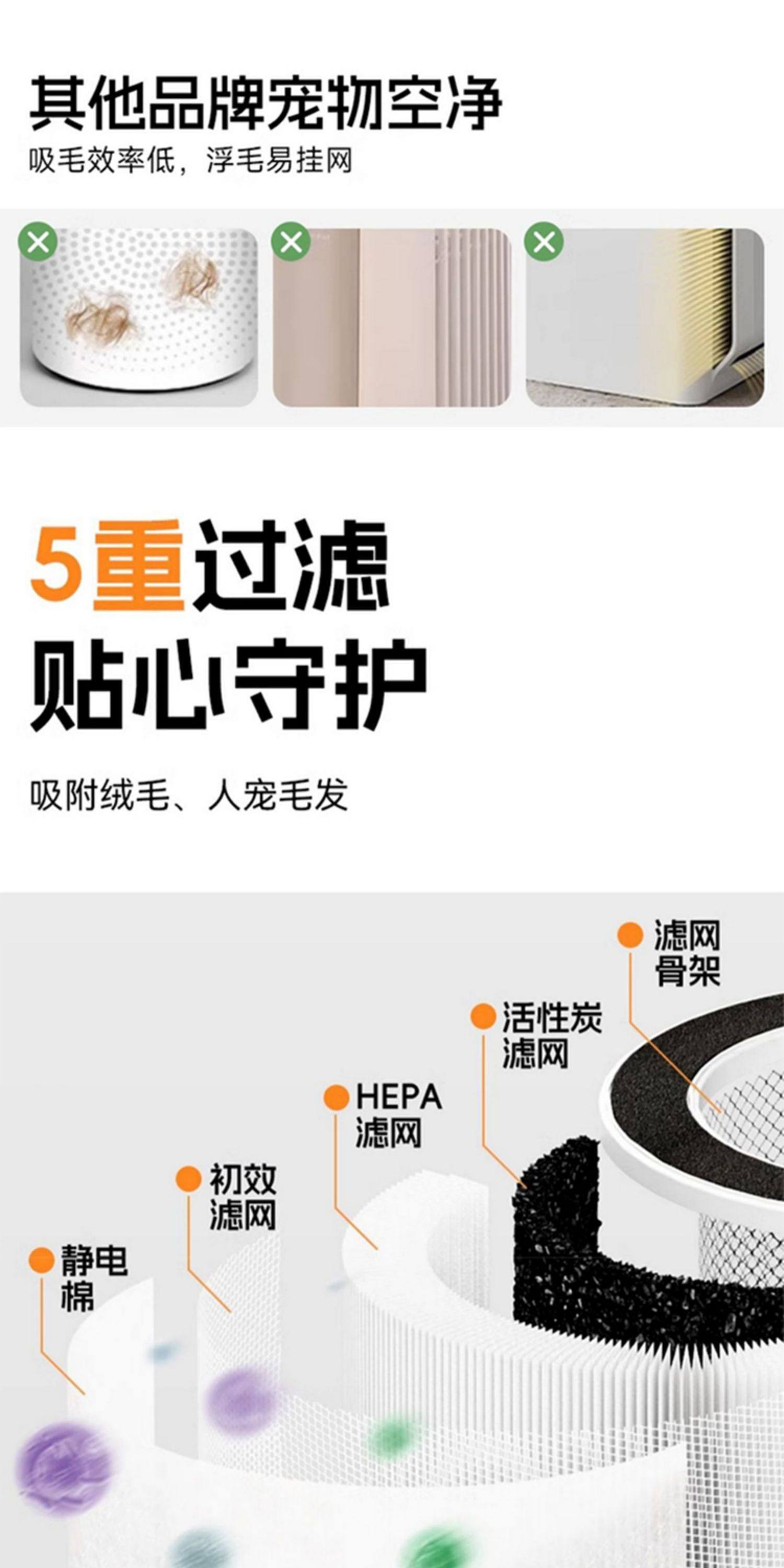 其他品牌宠物空净
吸毛效率低，浮毛易挂网

5重过滤
贴心守护

吸附绒毛、人宠毛发

滤网骨架

活性炭滤网

HEPA滤网

初效滤网

静电棉