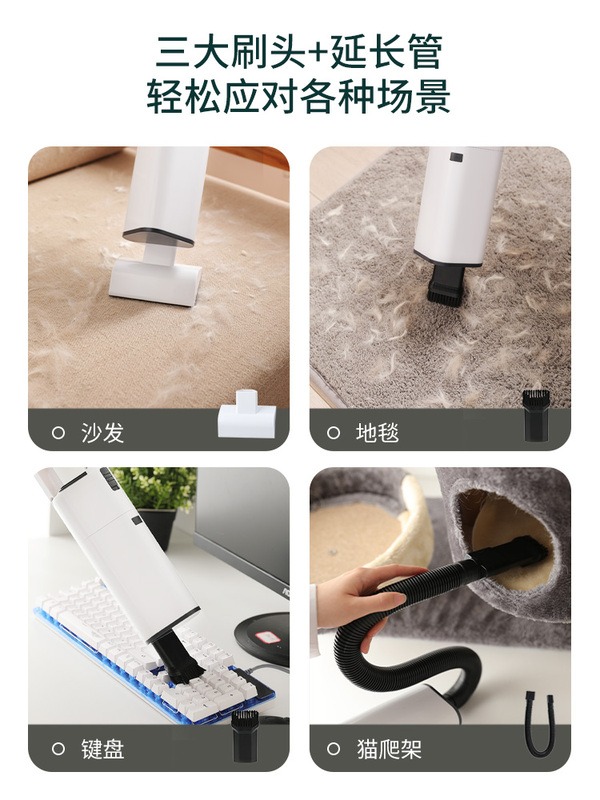 三大刷头+延长管
轻松应对各种场景

沙发

地毯

键盘

猫爬架