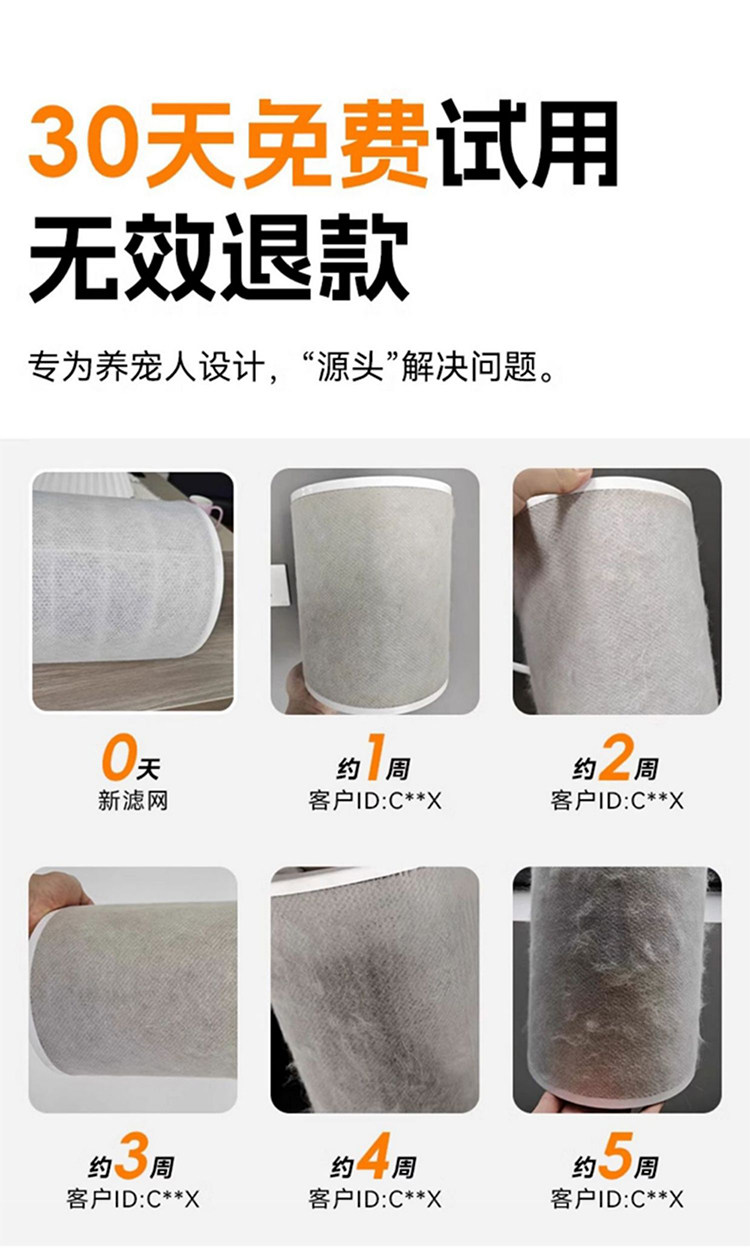 30天免费试用
无效退款

专为养宠人设计，“源头”解决问题。

0天
新滤网

约1周
客户ID:C**X

约2周
客户ID:C**X

约3周
客户ID:C**X

约4周
客户ID:C**X

约5周
客户ID:C**X