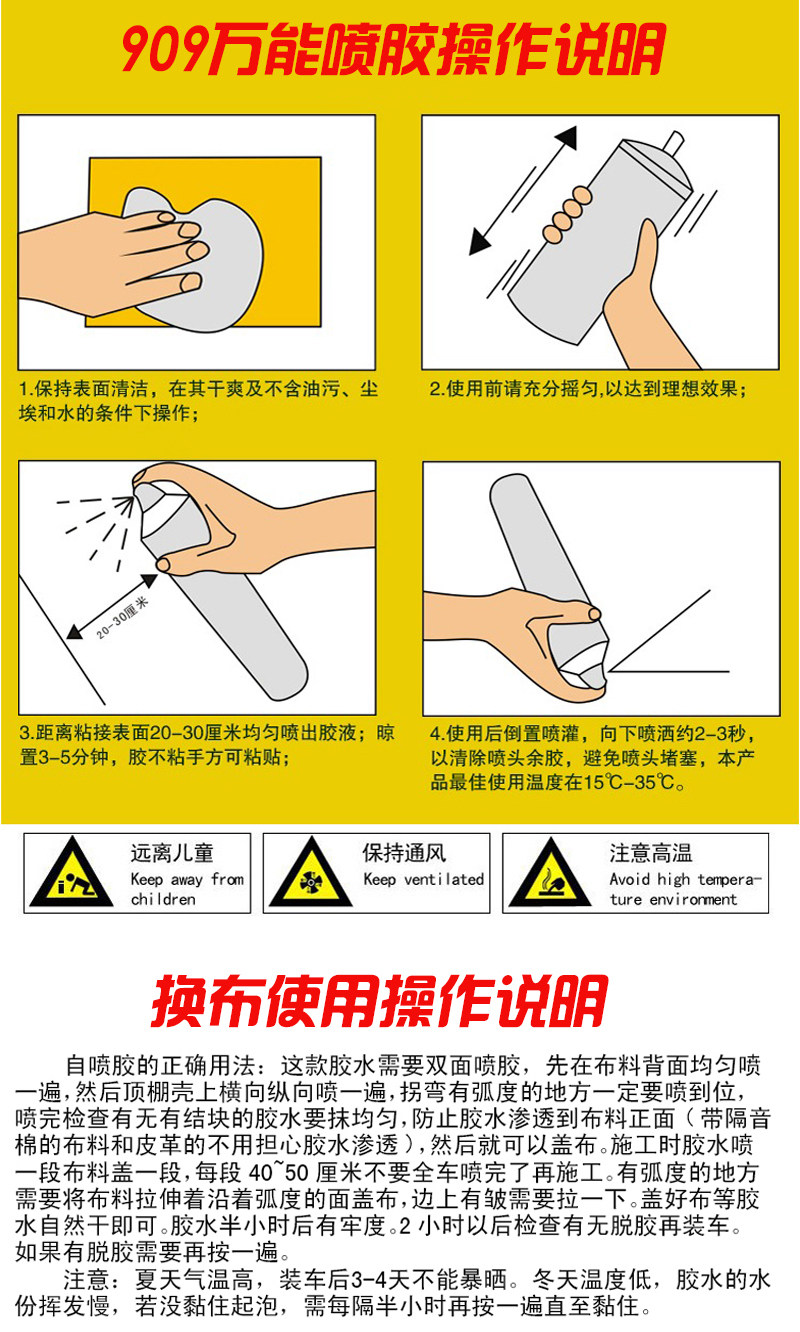 909万能喷胶操作说明

1.保持表面清洁，在其干爽及不含油污、尘埃和水的条件下操作；

2.使用前请充分摇匀,以达到理想效果；

20-30厘米

3.距离粘接表面20-30厘米均匀喷出胶液；晾置3-5分钟，胶不粘手方可粘贴；

4.使用后倒置喷灌，向下喷洒约2-3秒，以清除喷头余胶，避免喷头堵塞，本产品最佳使用温度在15℃-35℃。

远离儿童
Keep away from children

保持通风
Keep ventilated

注意高温
Avoid high temperature environment

换布使用操作说明

自喷胶的正确用法：这款胶水需要双面喷胶，先在布料背面均匀喷一遍，然后顶棚壳上横向纵向喷一遍，拐弯有弧度的地方一定要喷到位，喷完检查有无有结块的胶水要抹均匀，防止胶水渗透到布料正面（带隔音棉的布料和皮革的不用担心胶水渗透），然后就可以盖布。施工时胶水喷一段布料盖一段，每段 40~50 厘米不要全车喷完了再施工。有弧度的地方需要将布料拉伸着沿着弧度的面盖布，边上有皱需要拉一下。盖好布等胶水自然干即可。胶水半小时后有牢度。2 小时以后检查有无脱胶再装车。如果有脱胶需要再按一遍。

注意：夏天气温高，装车后3-4天不能暴晒。冬天温度低，胶水的水份挥发慢，若没黏住起泡，需每隔半小时再按一遍直至黏住。