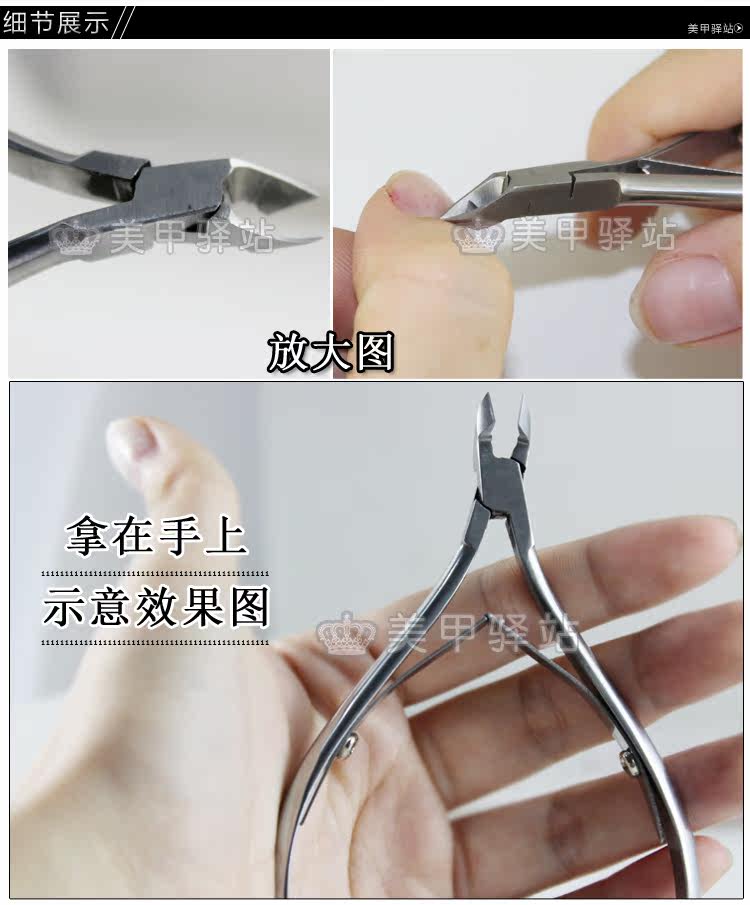 细节展示

美甲驿站

美甲驿站

美甲驿站

放大图

拿在手上

示意效果图

美甲驿站