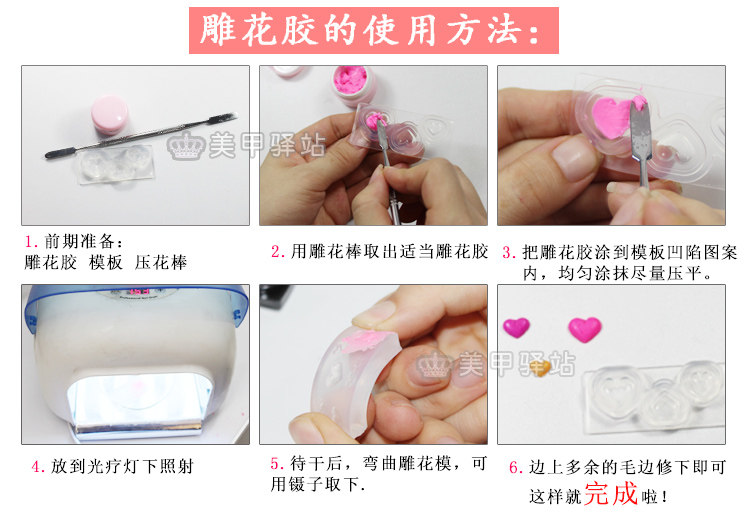 雕花胶的使用方法:

美甲驿站

1. 前期准备:
雕花胶 模板 压花棒

2. 用雕花棒取出适当雕花胶

3. 把雕花胶涂到模板凹陷图案内，均匀涂抹尽量压平。

美甲驿站

4. 放到光疗灯下照射

5. 待干后，弯曲雕花模，可用镊子取下.

6. 边上多余的毛边修下即可
这样就完成啦!