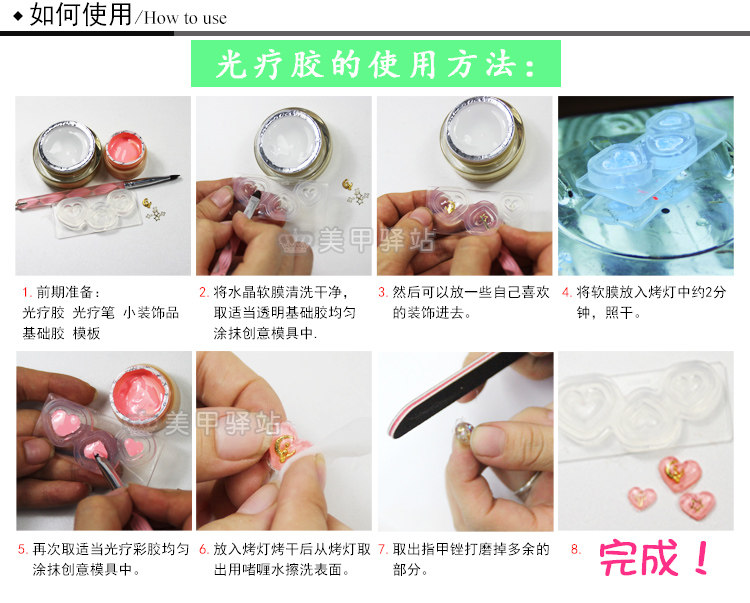 ◆ 如何使用/How to use

光疗胶的使用方法：

美甲驿站

1. 前期准备：
光疗胶 光疗笔 小装饰品 基础胶 模板

2. 将水晶软膜清洗干净，取适当透明基础胶均匀涂抹创意模具中.

3. 然后可以放一些自己喜欢的装饰进去。

4. 将软膜放入烤灯中约2分钟，照干。

美甲驿站

5. 再次取适当光疗彩胶均匀涂抹创意模具中。

6. 放入烤灯烤干后从烤灯取出用啫喱水擦洗表面。

7. 取出指甲锉打磨掉多余的部分。

8. 完成！