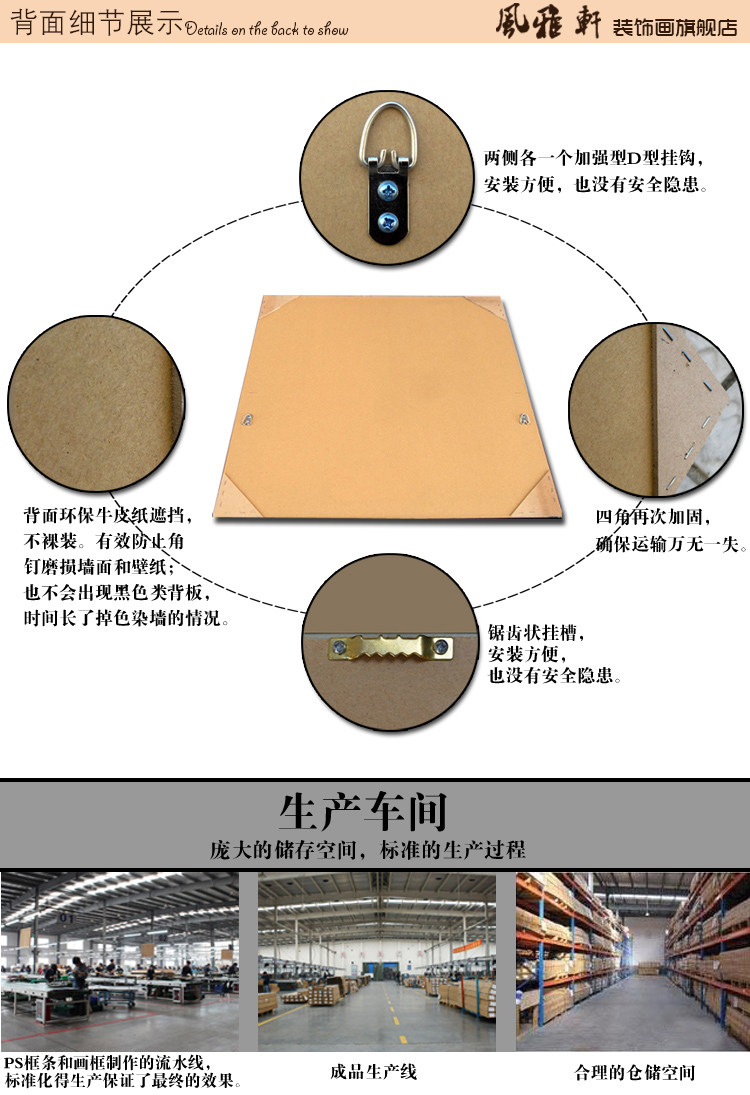 背面细节展示 Details on the back to show

風雅軒 装饰画旗舰店

两侧各一个加强型D型挂钩，安装方便，也没有安全隐患。

背面环保牛皮纸遮挡，不裸装。有效防止角钉磨损墙面和壁纸；也不会出现黑色类背板，时间长了掉色染墙的情况。

四角再次加固，确保运输万无一失。

锯齿状挂槽，安装方便，也没有安全隐患。

生产车间

庞大的储存空间，标准的生产过程

PS框条和画框制作的流水线，标准化得生产保证了最终的效果。

成品生产线

合理的仓储空间